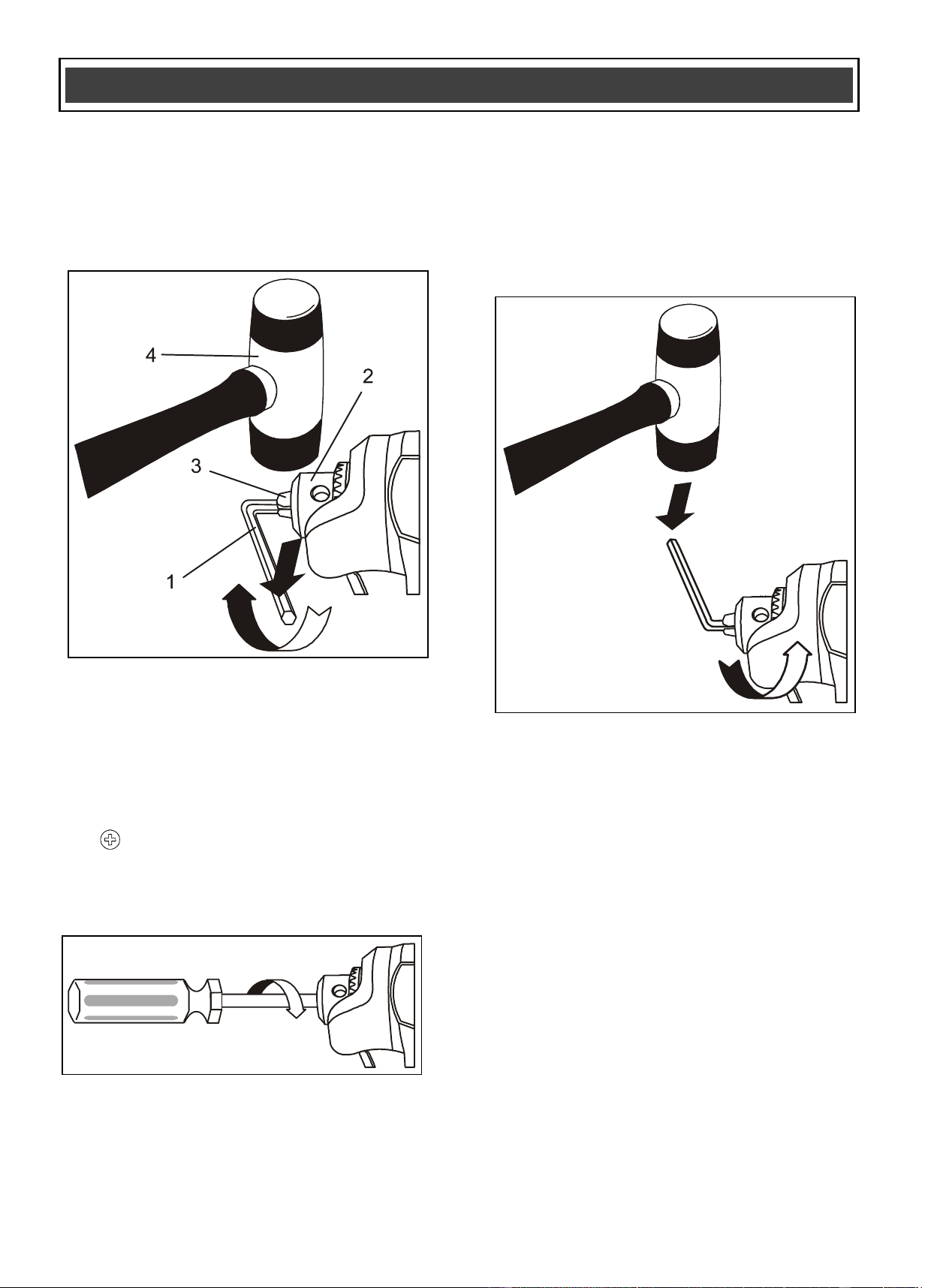 4

2

3

1