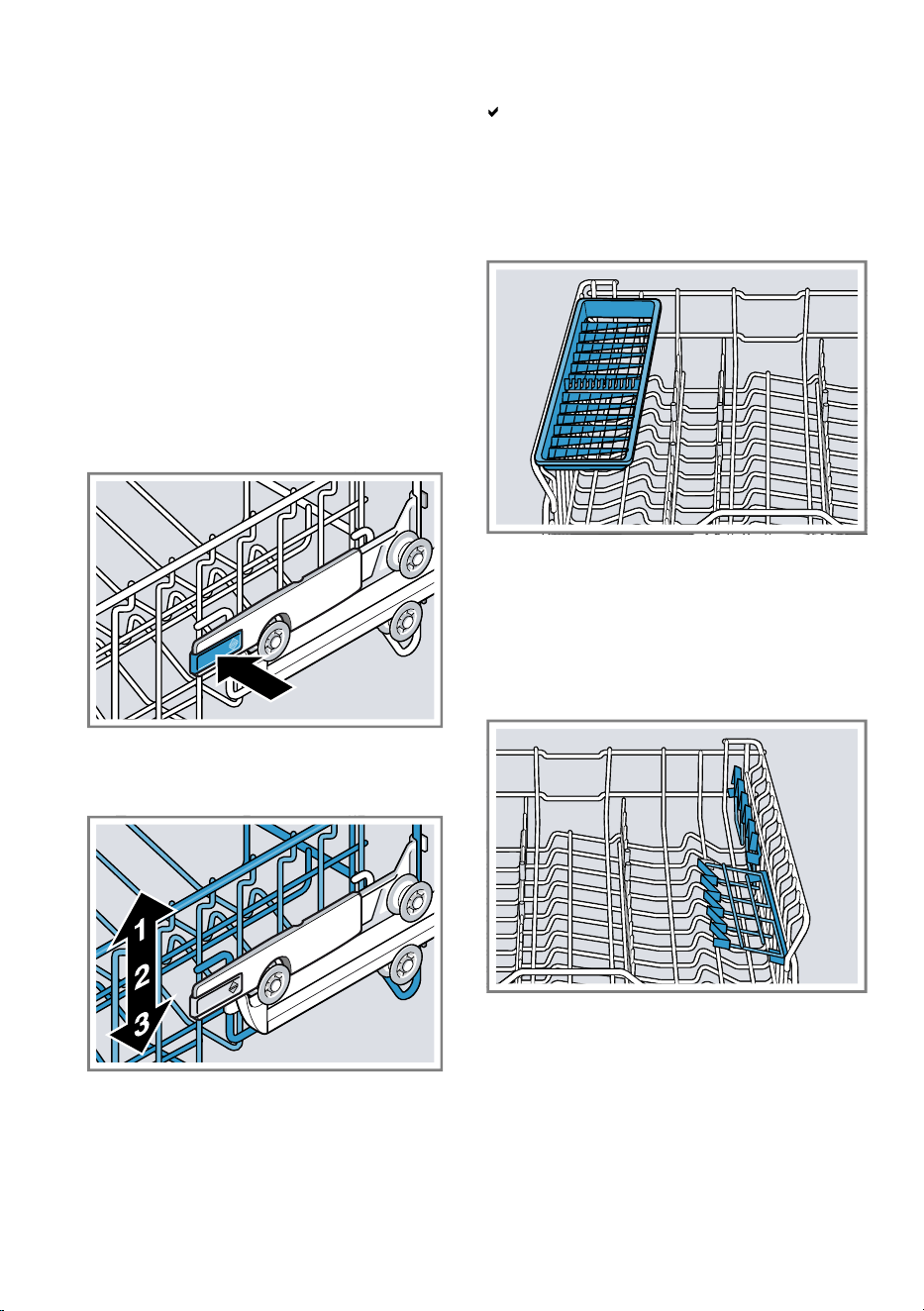 1
2
3