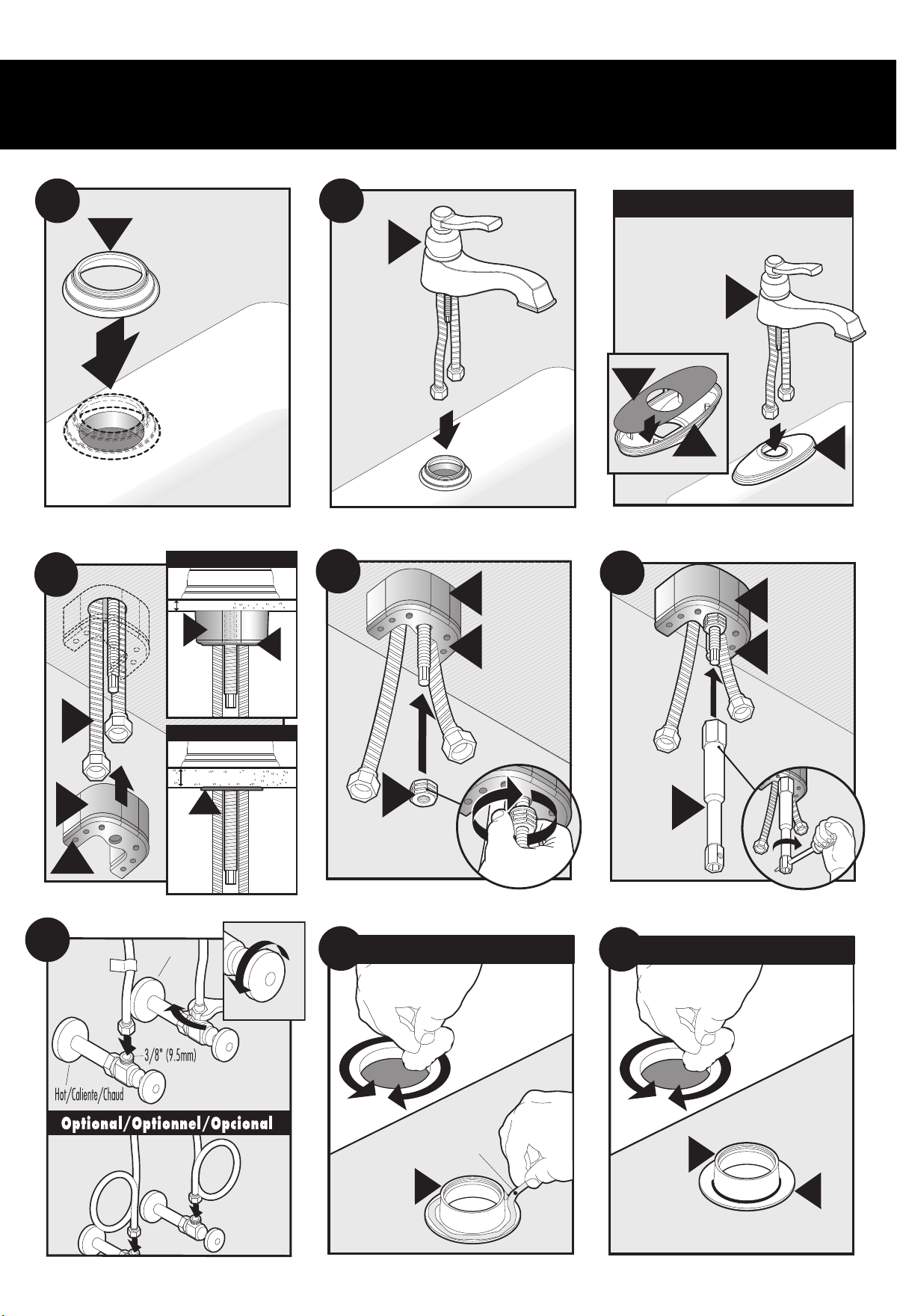 3/8" (9.5mm)

Hot/Caliente/Chaud

Optional/Optionnel/Opcional