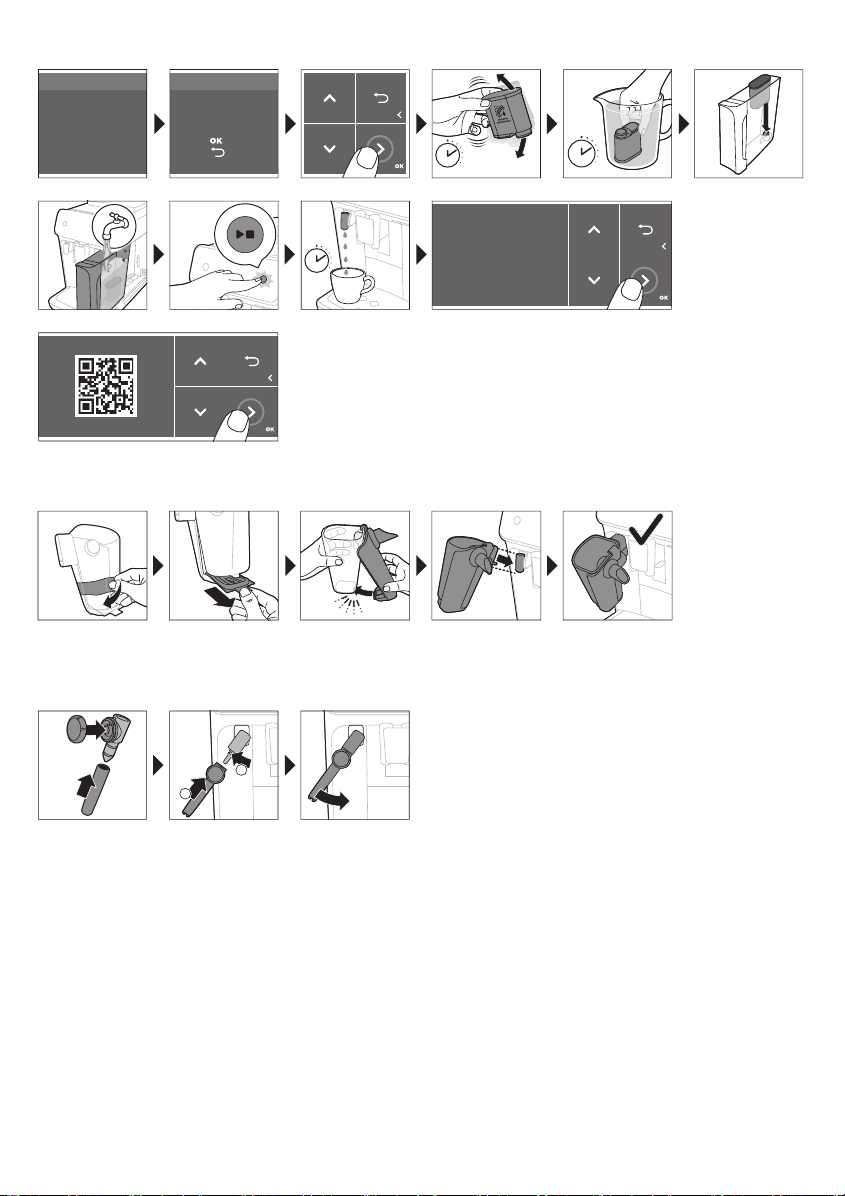 OK

OK

OK

OK