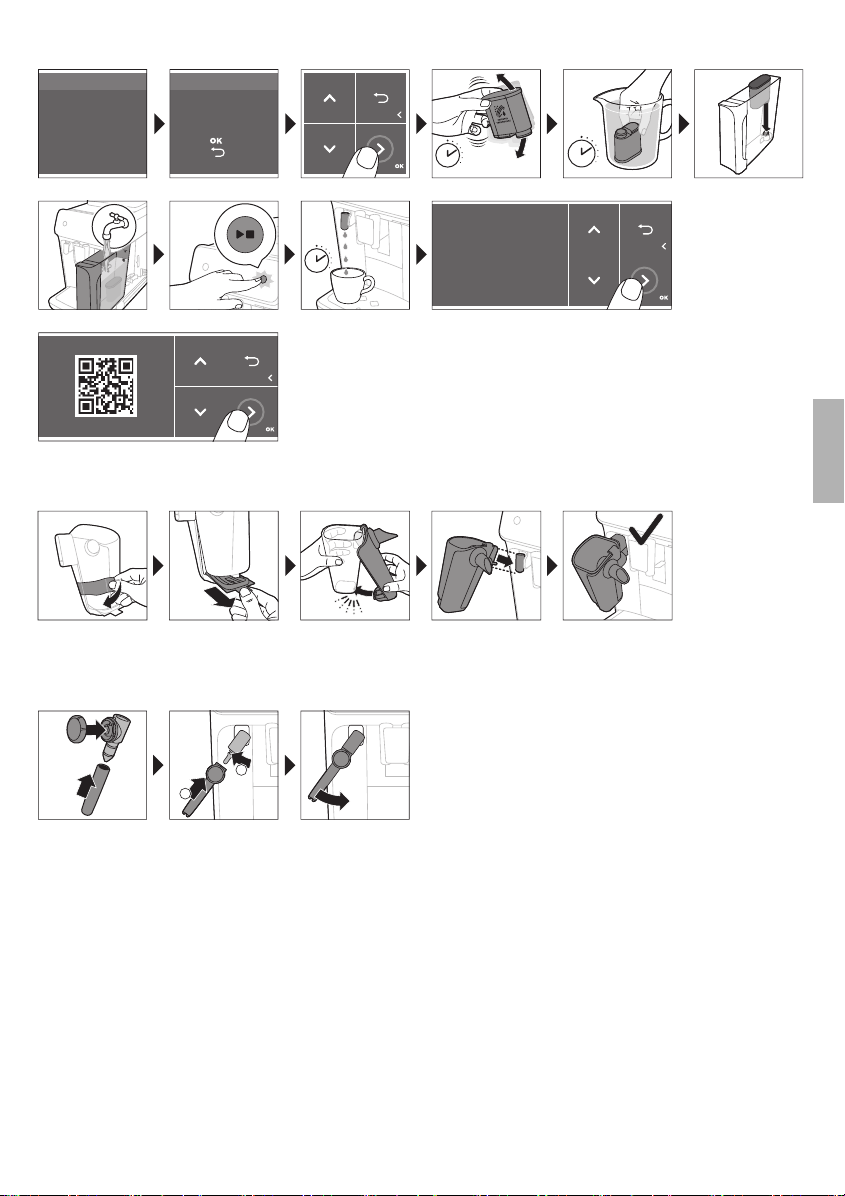 OK

OK

OK

OK