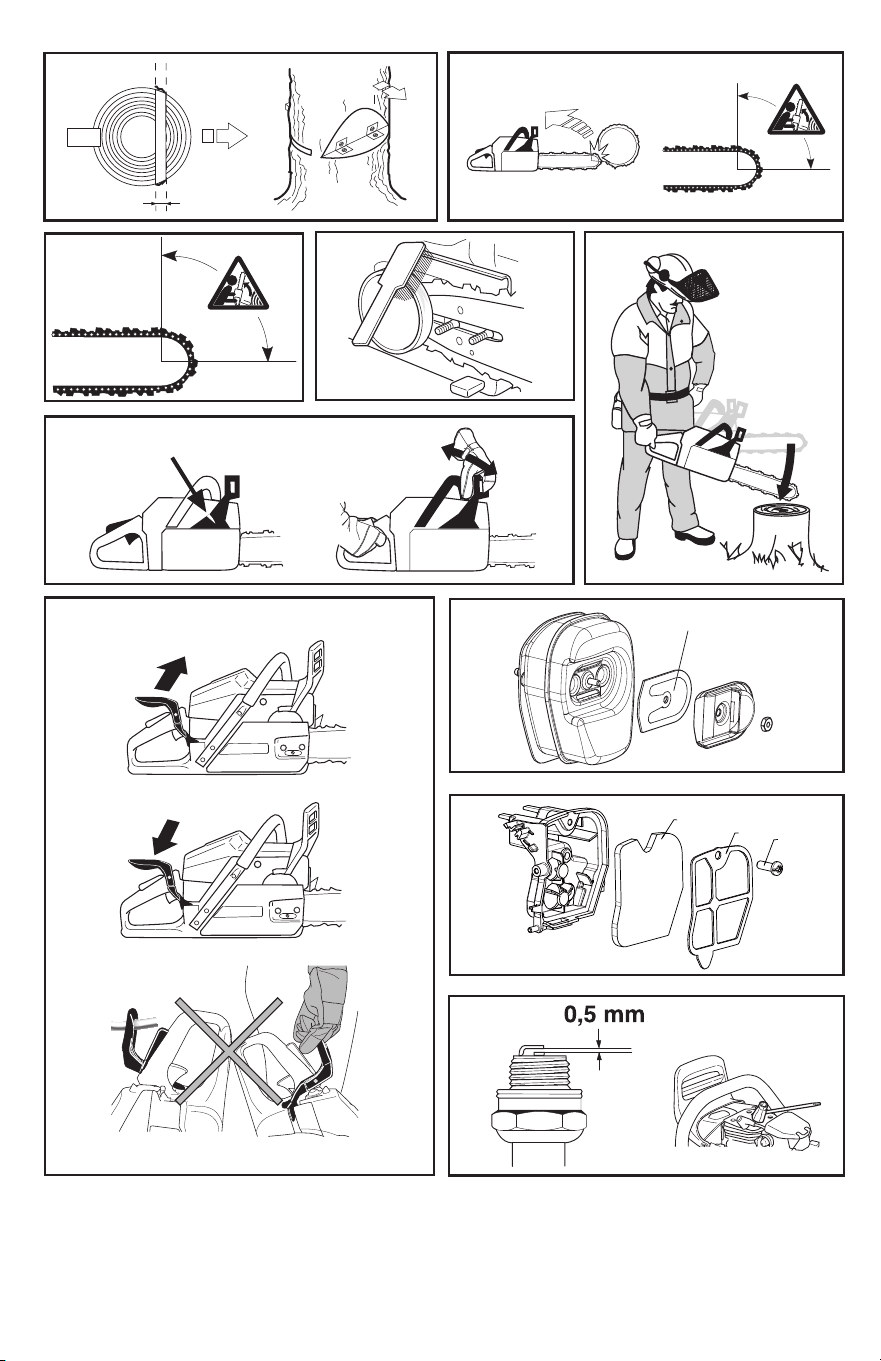 0,5 mm