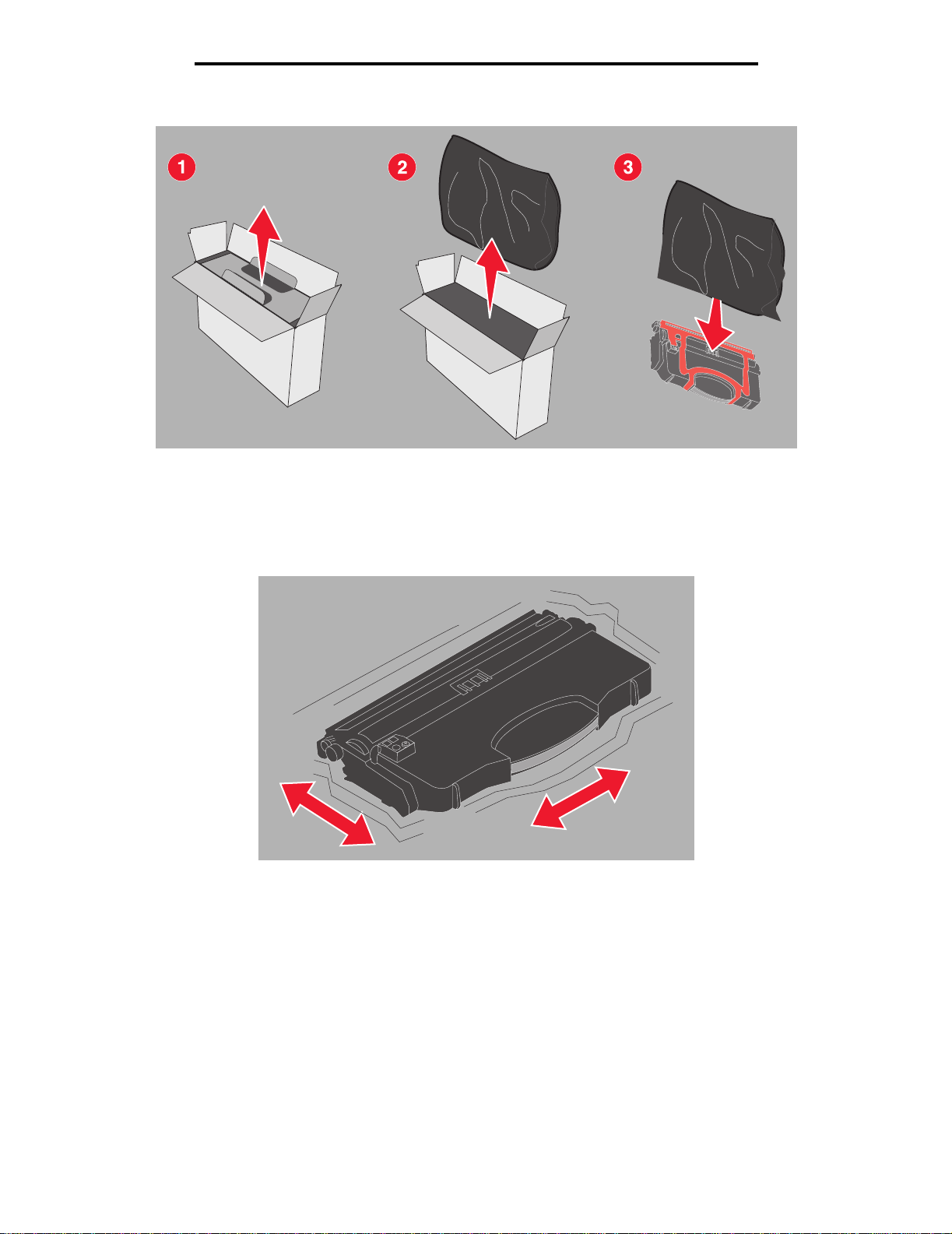 1

2

3