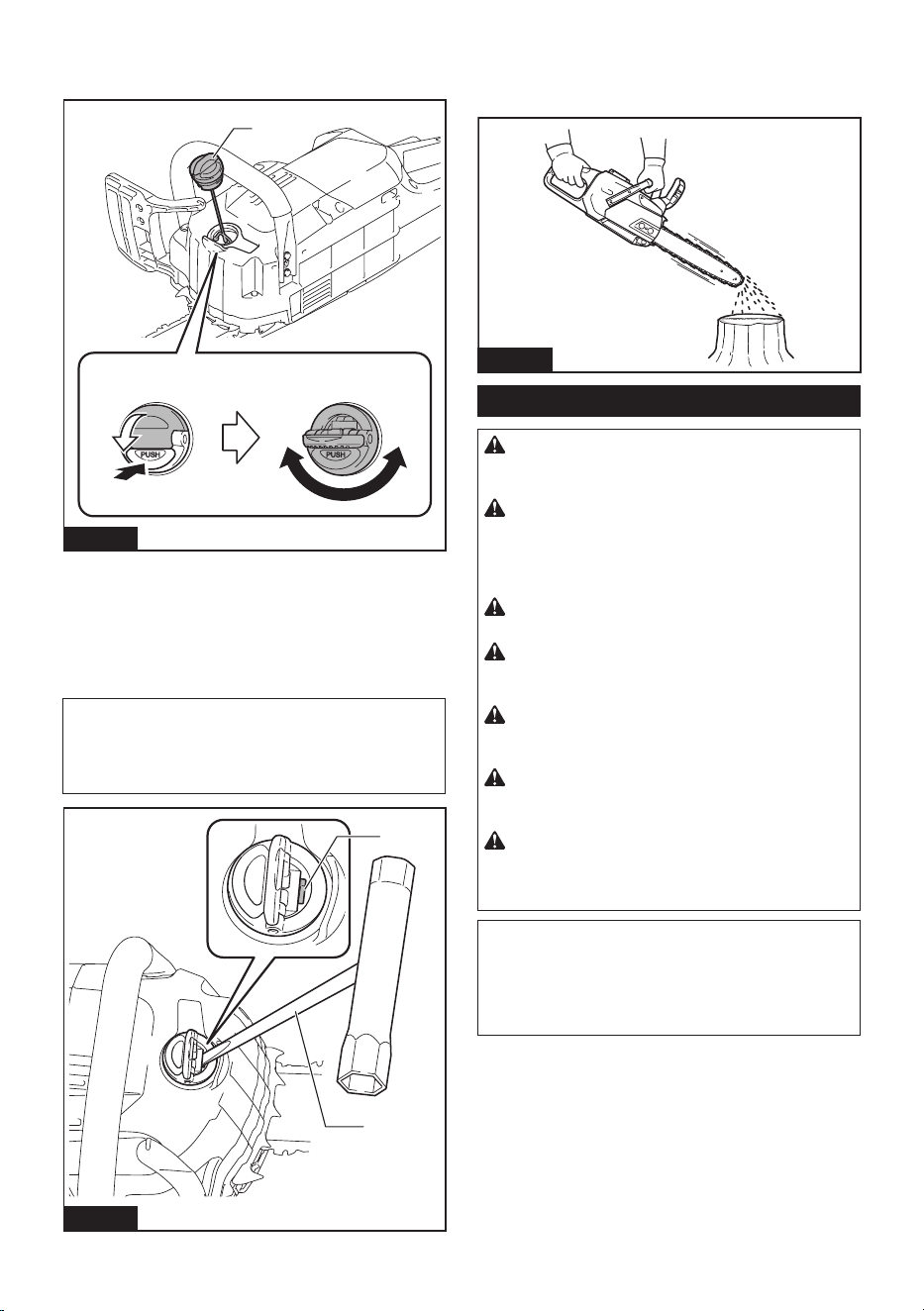 PUSH

PUSH