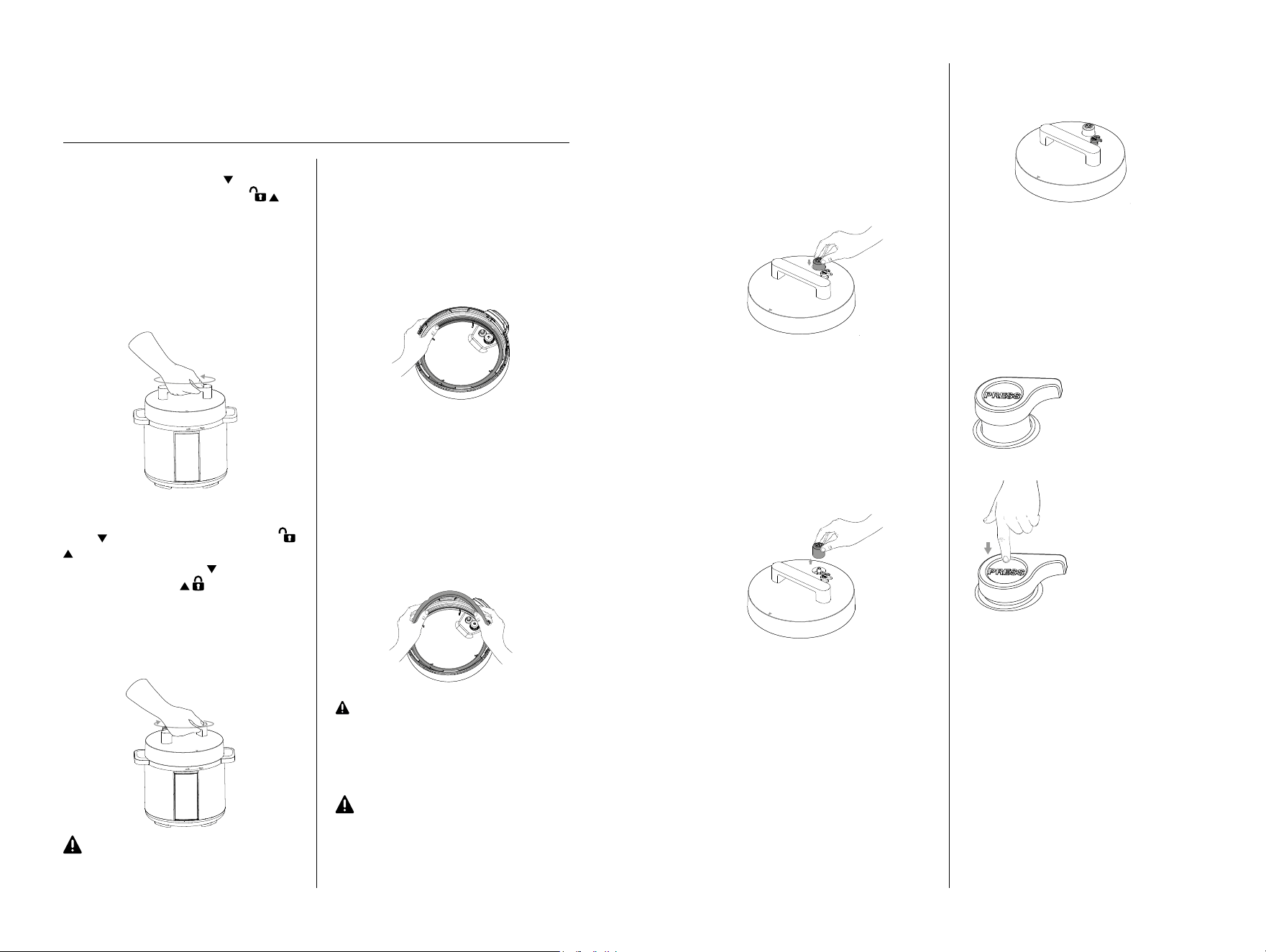 PRESS

PRESS