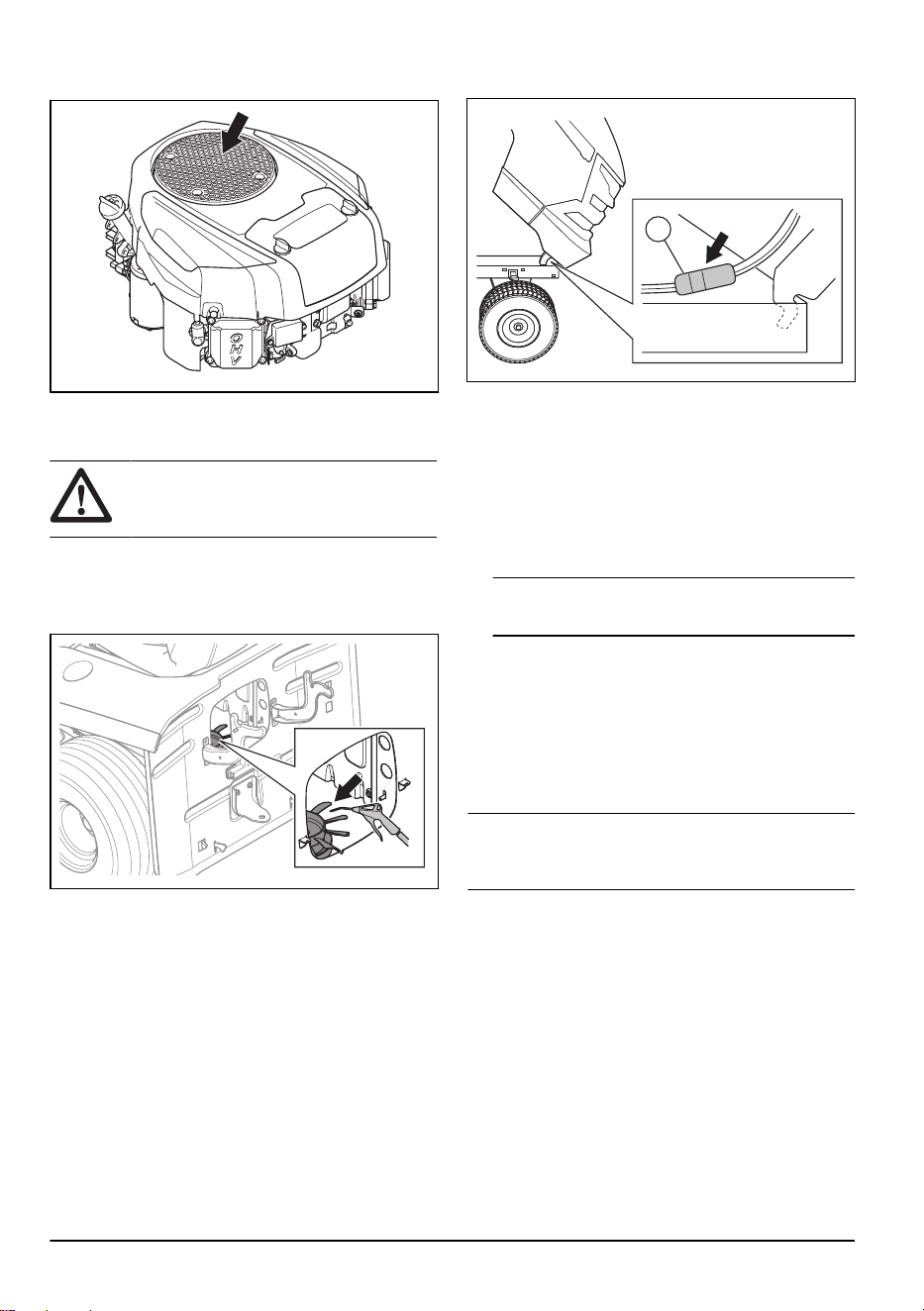 OHV