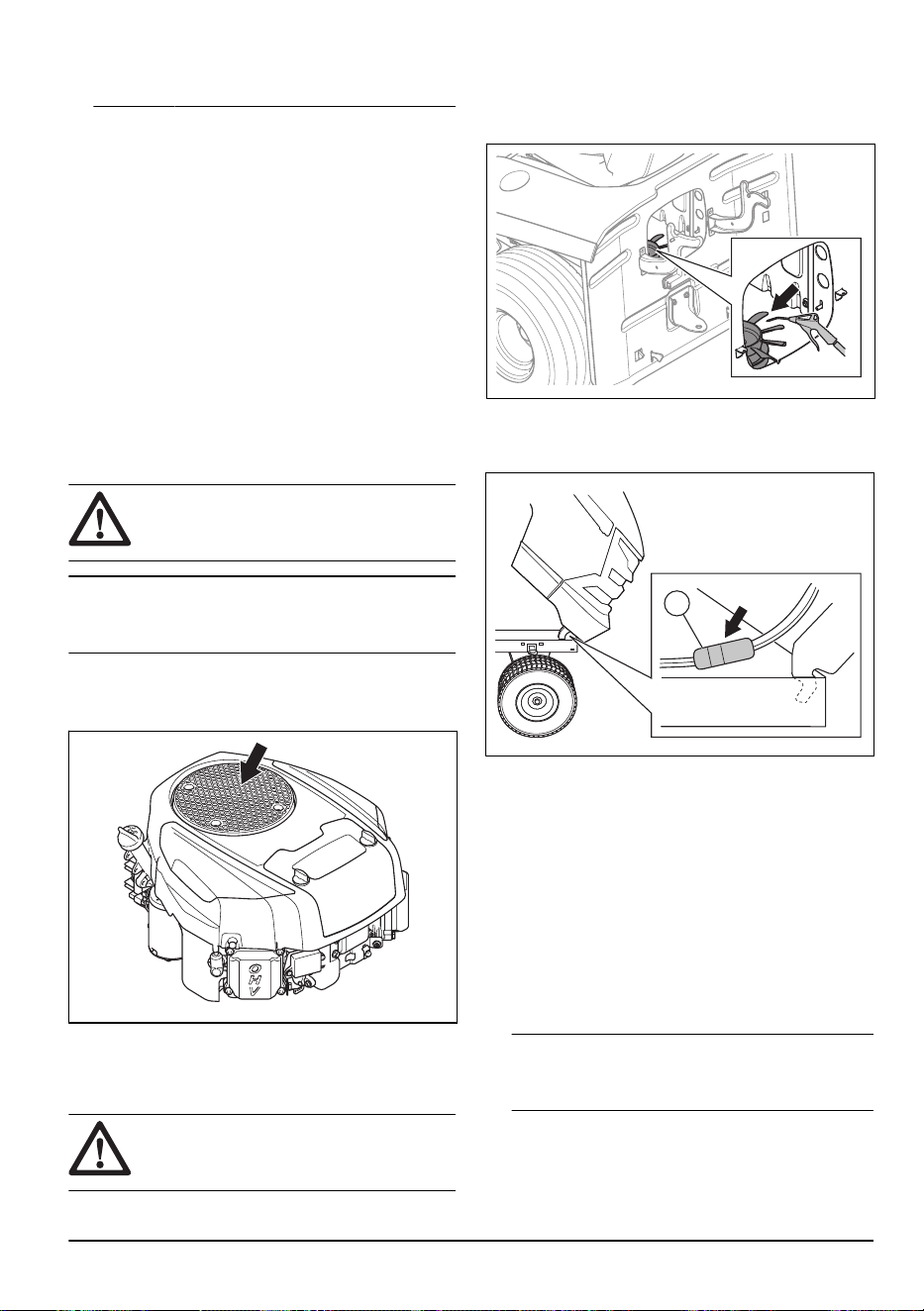 OHV