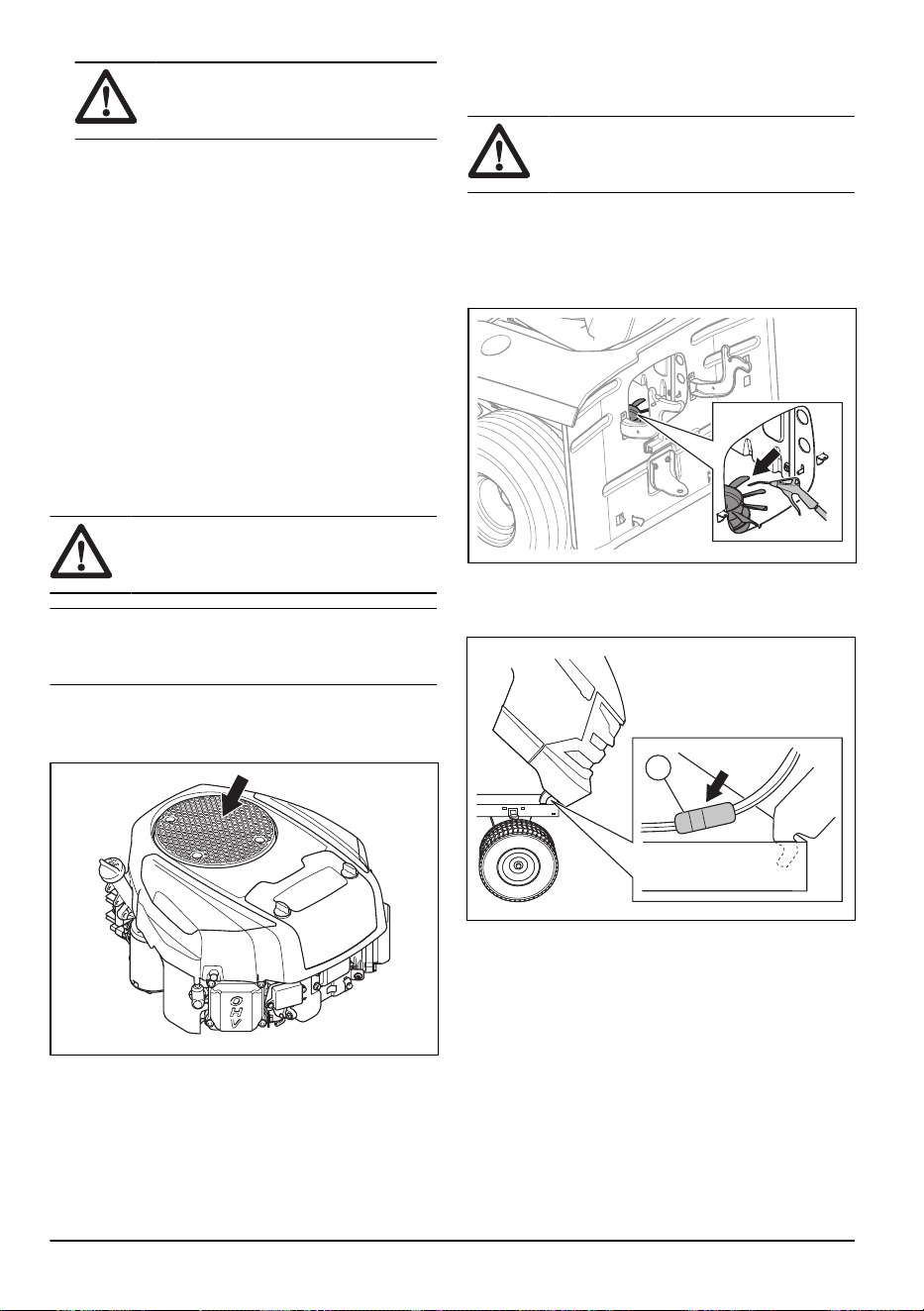 OHV