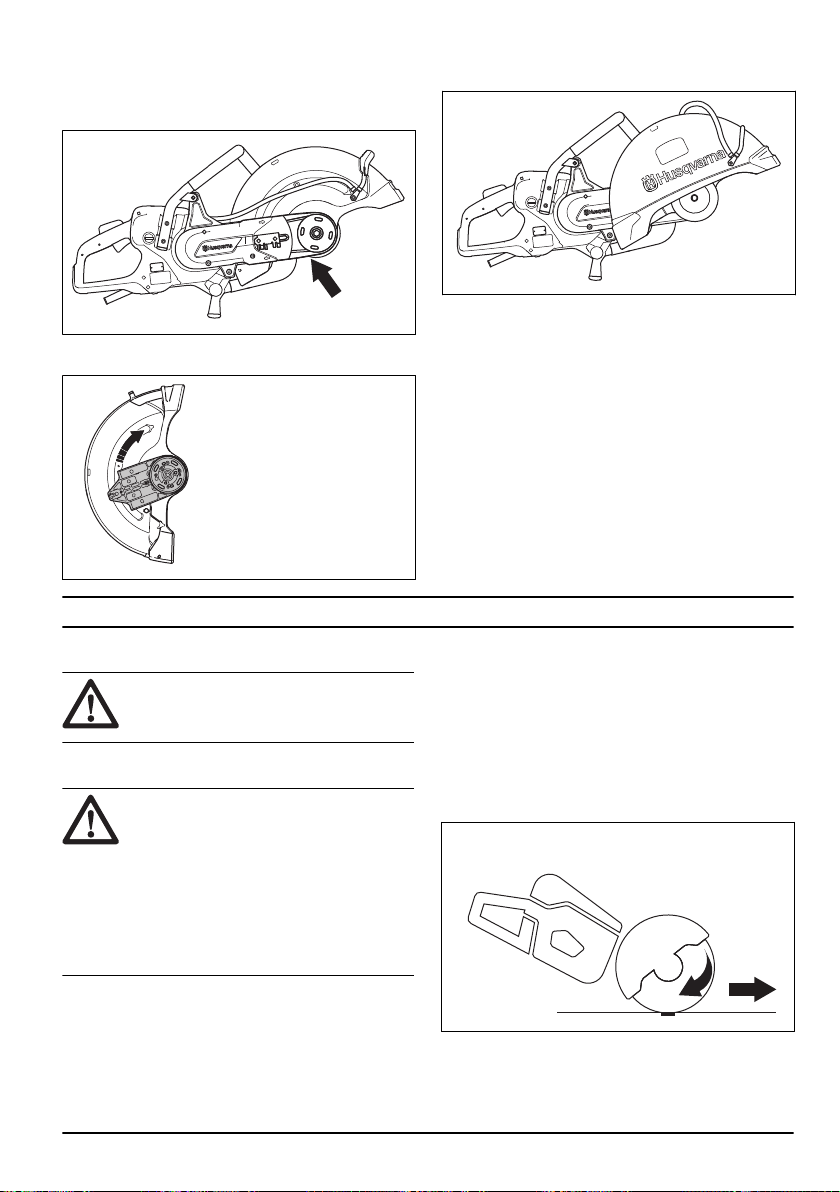 Husqvarna

Husqvarna