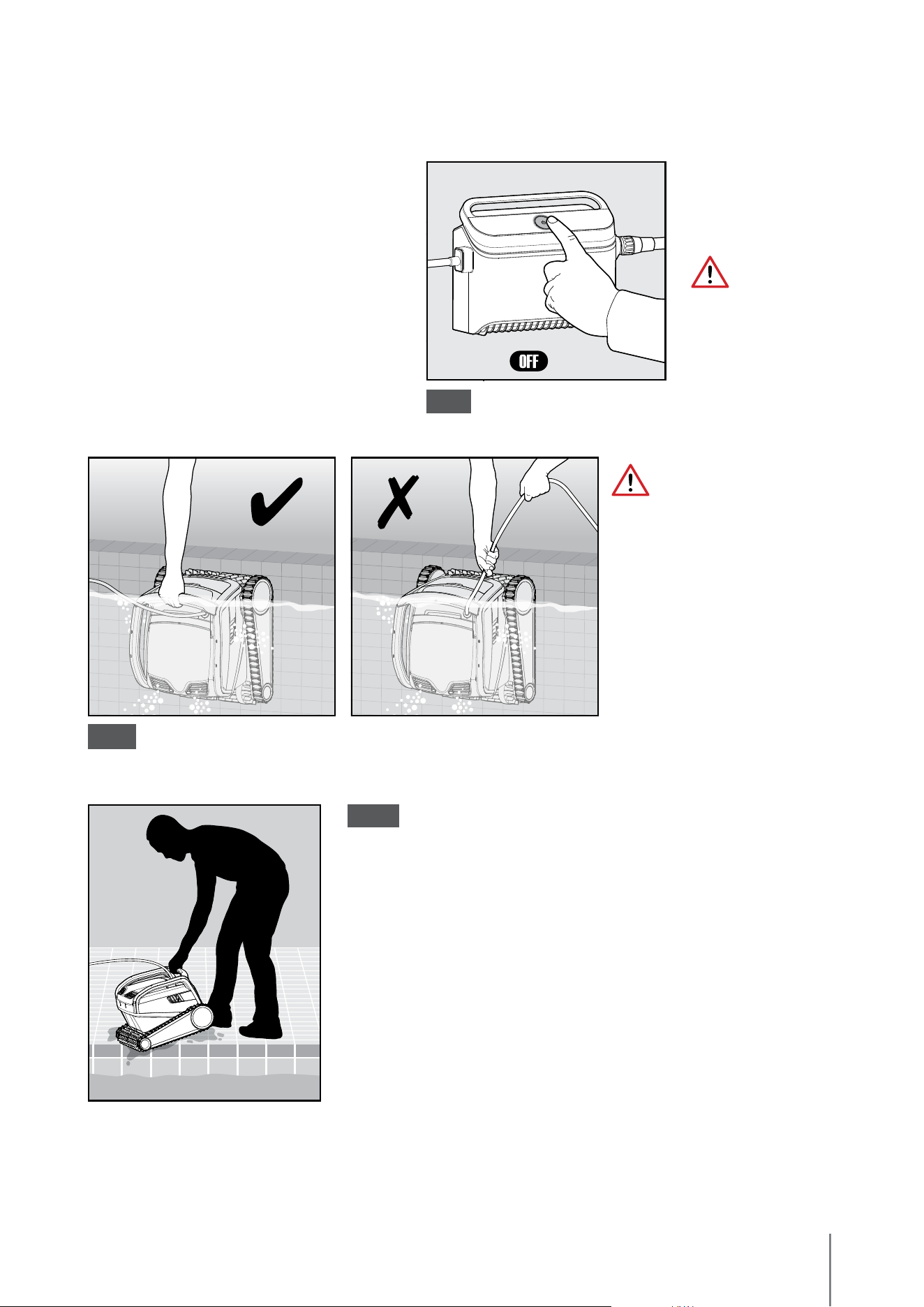 OFF