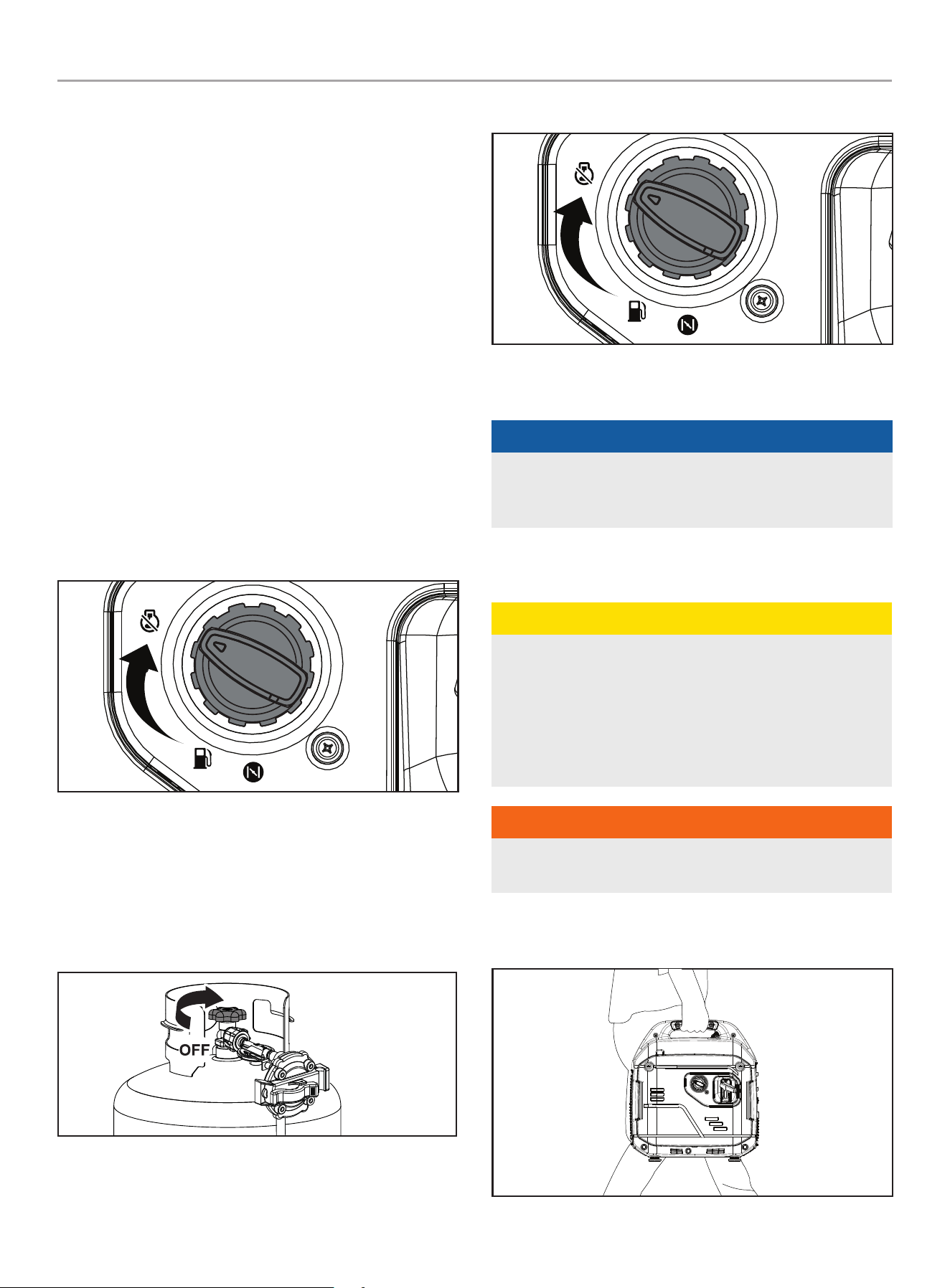 OFF