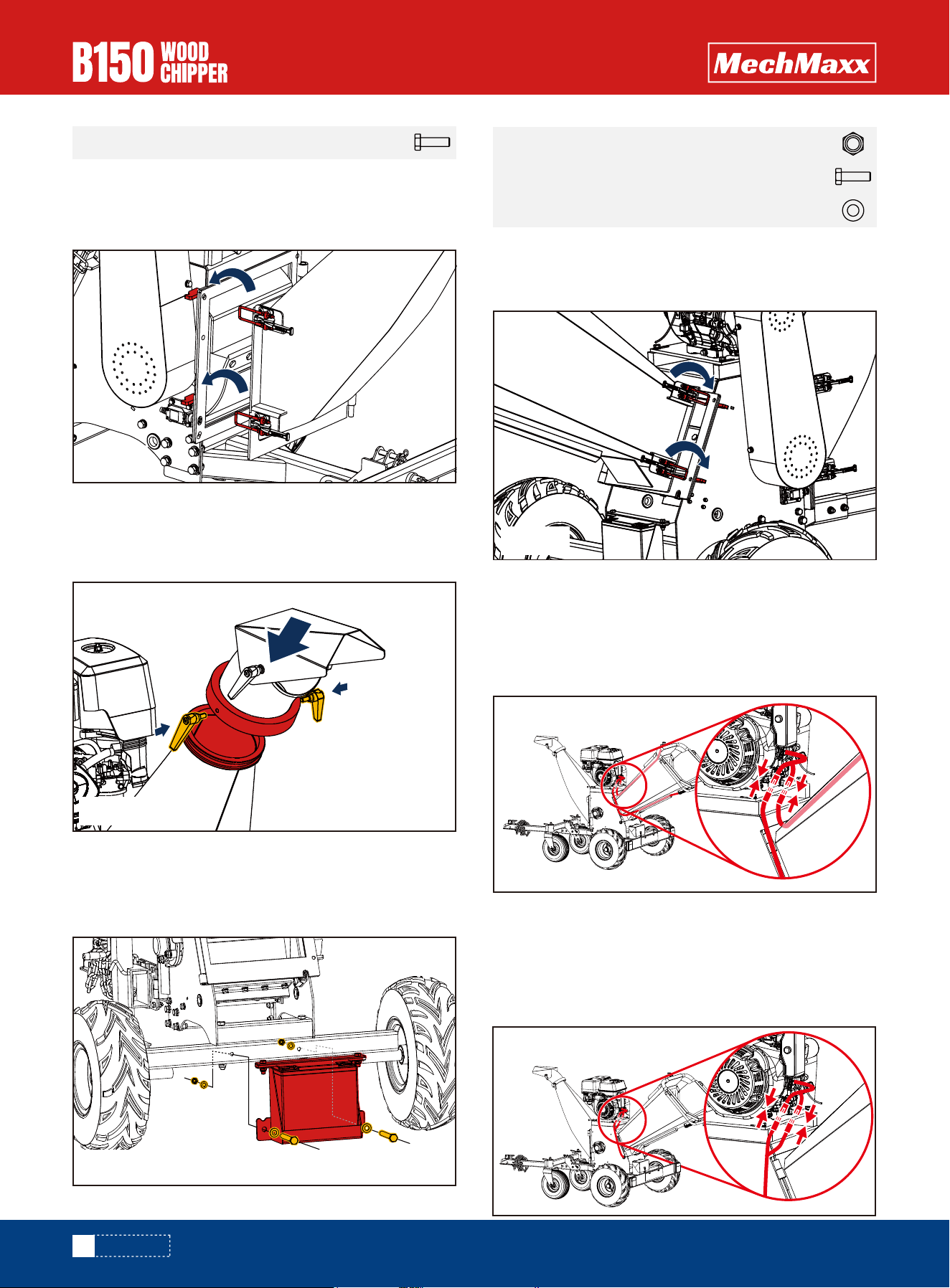 B150 WOOD CHIPPER

MechMaxx