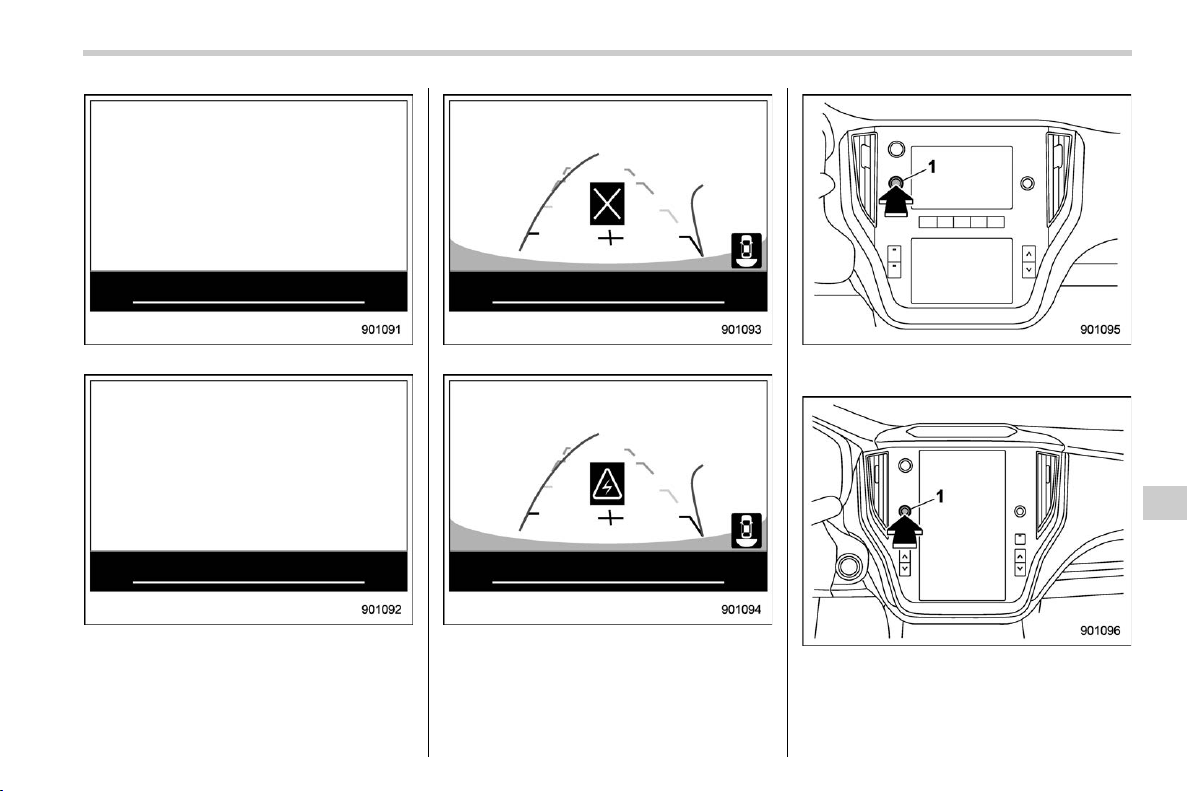 901091

901092

901093

901094

1

901095

1

901096