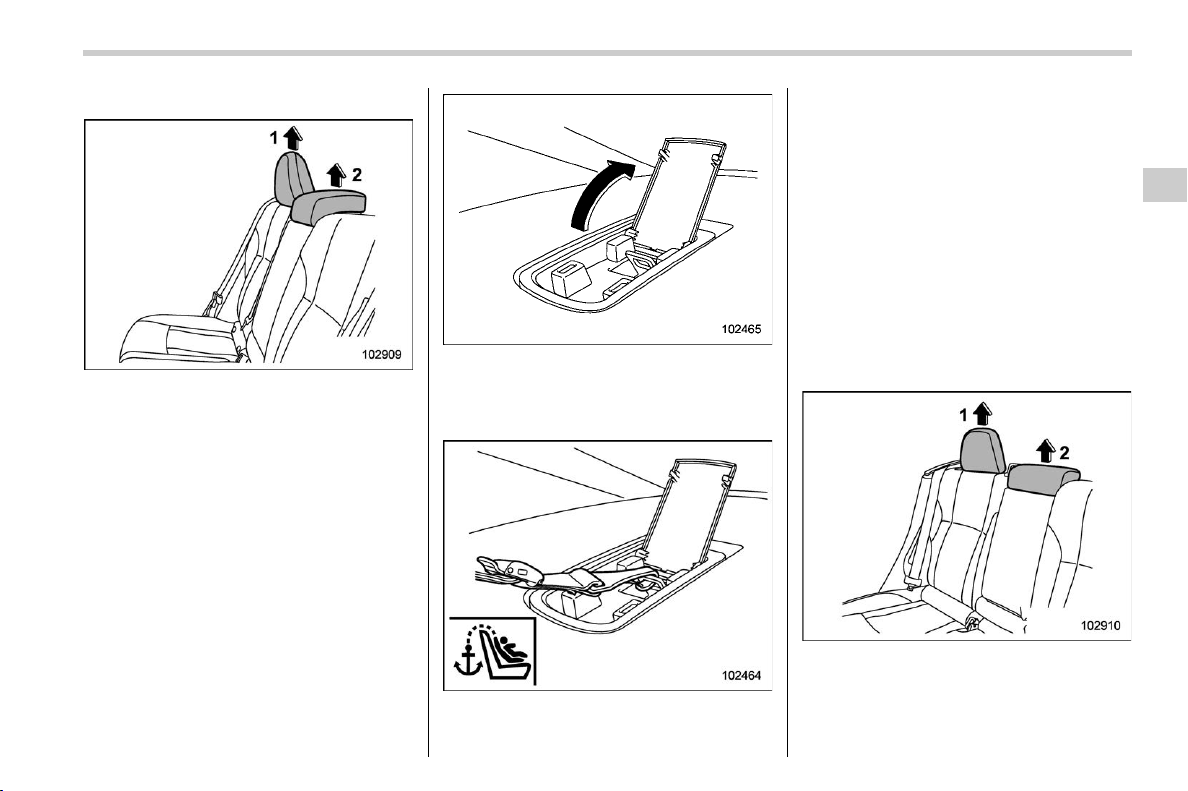 1
2
102909

102465

102464

1
2
102910