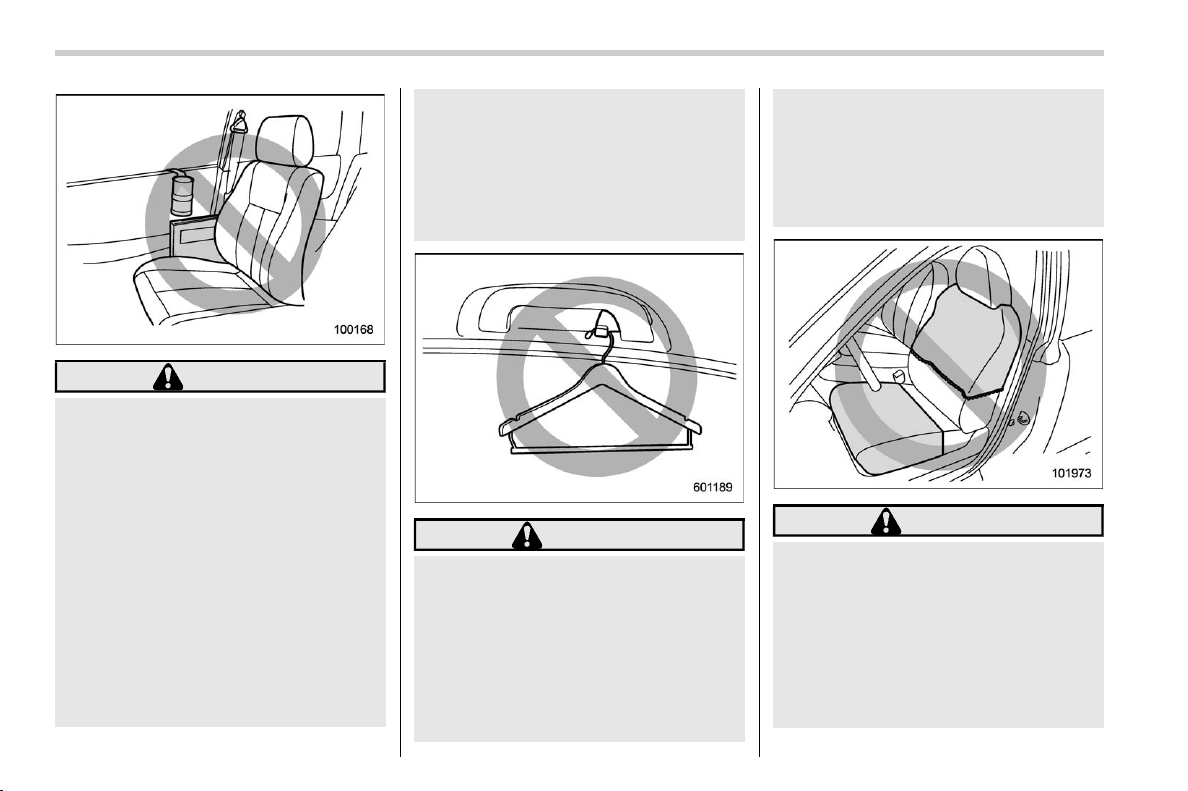 100168

601189

101973