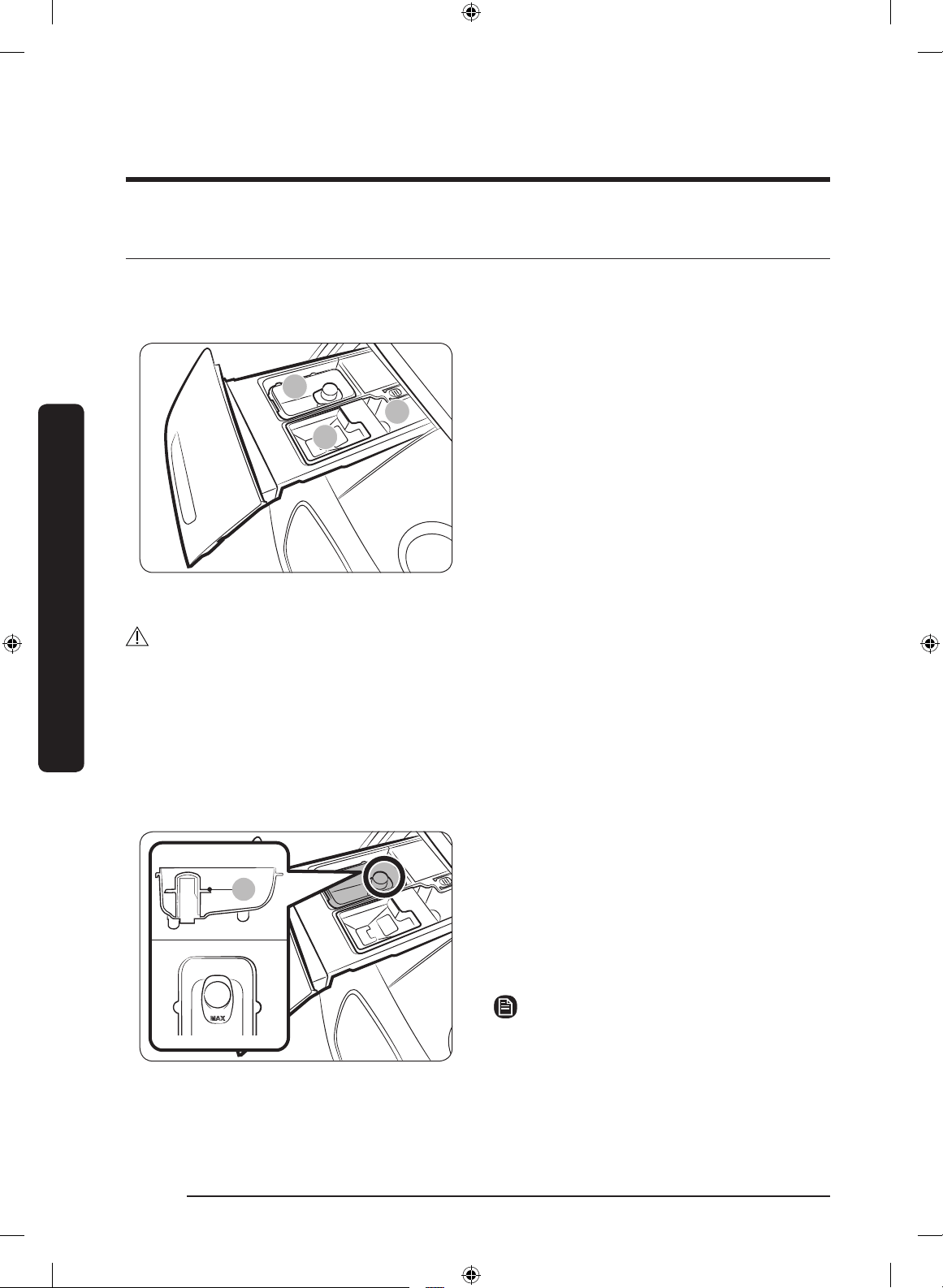 MAX