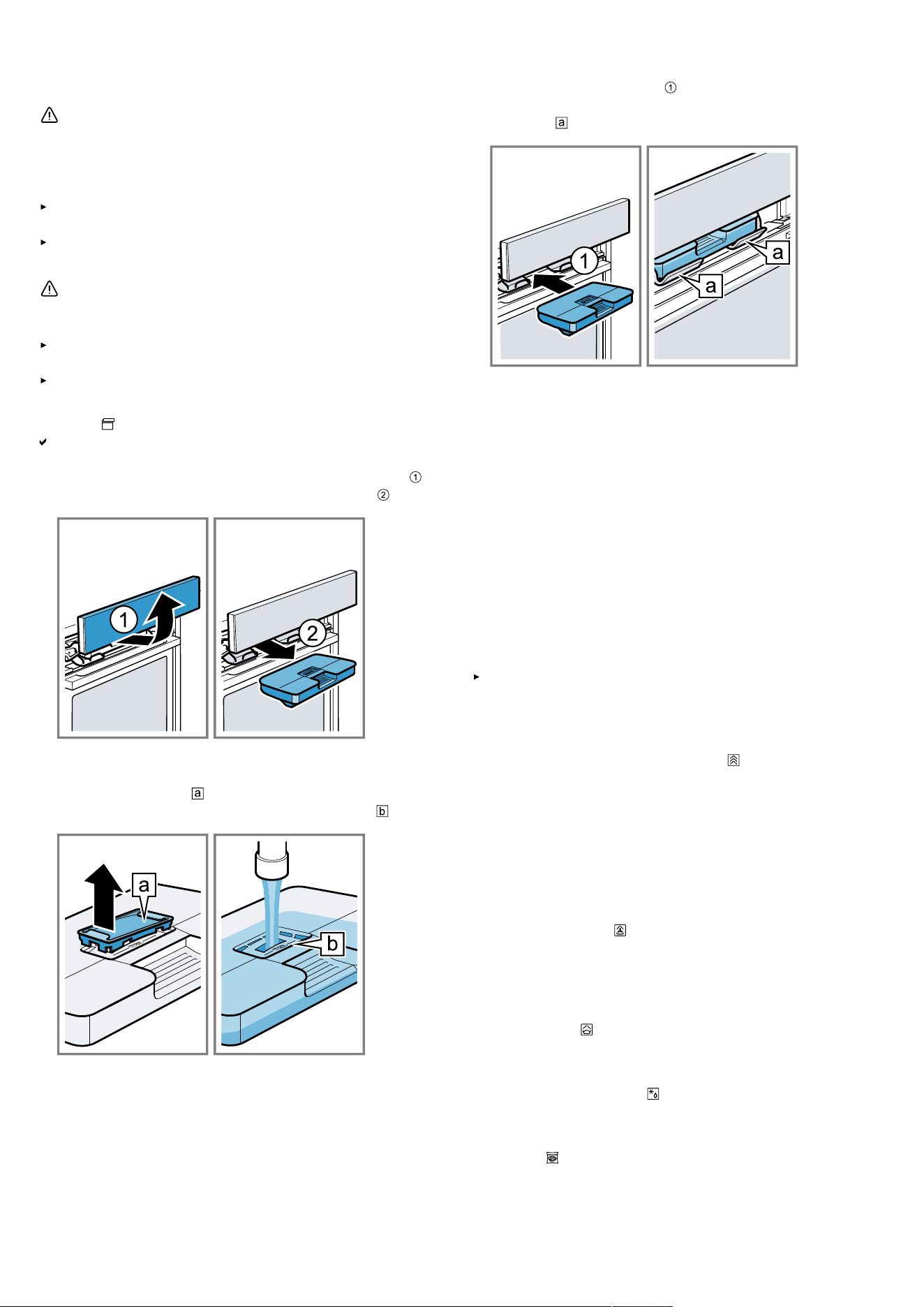 ①

a

1

a

a

①

②

1

2

a

b

a

b