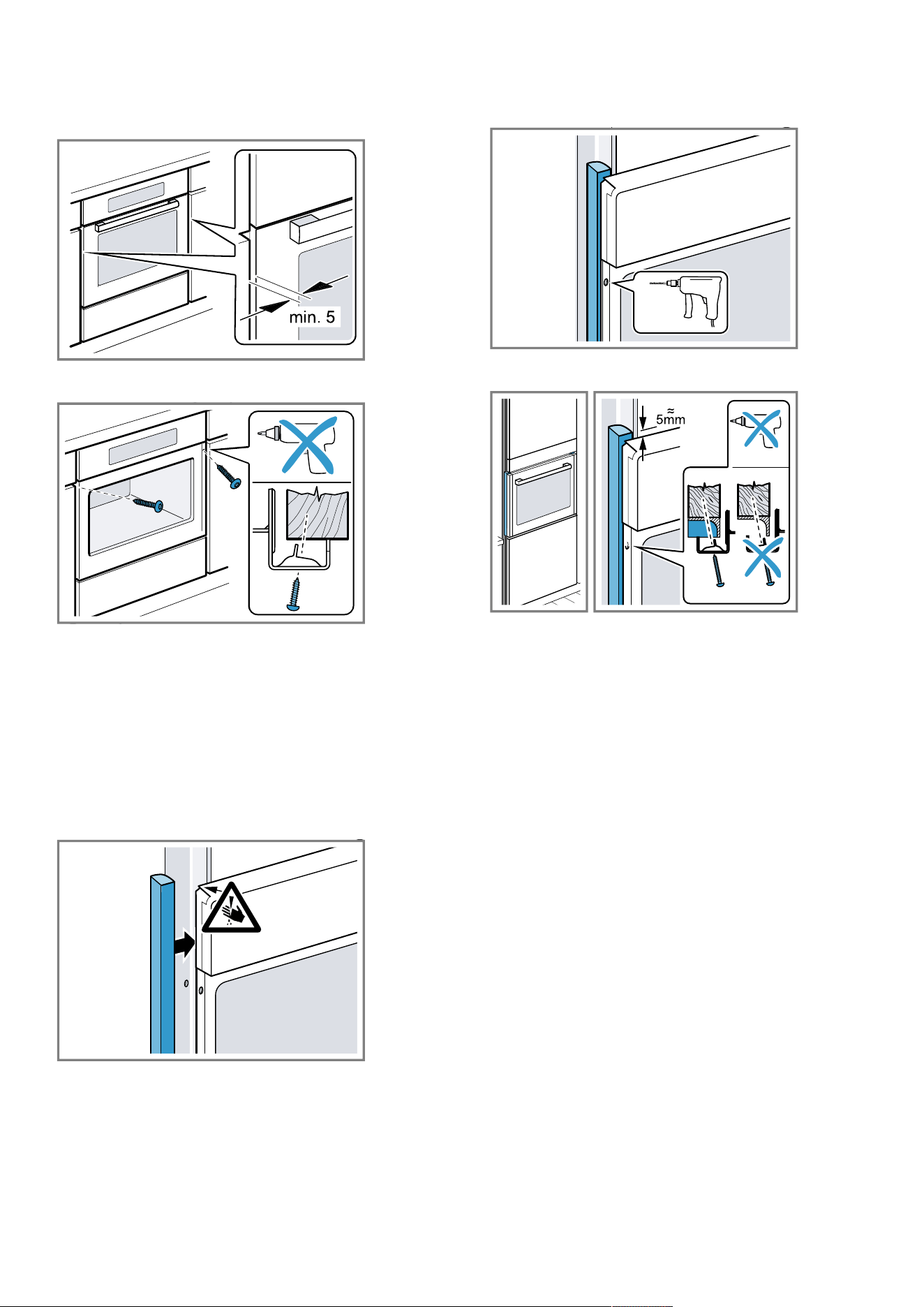 min. 5

≈
5mm