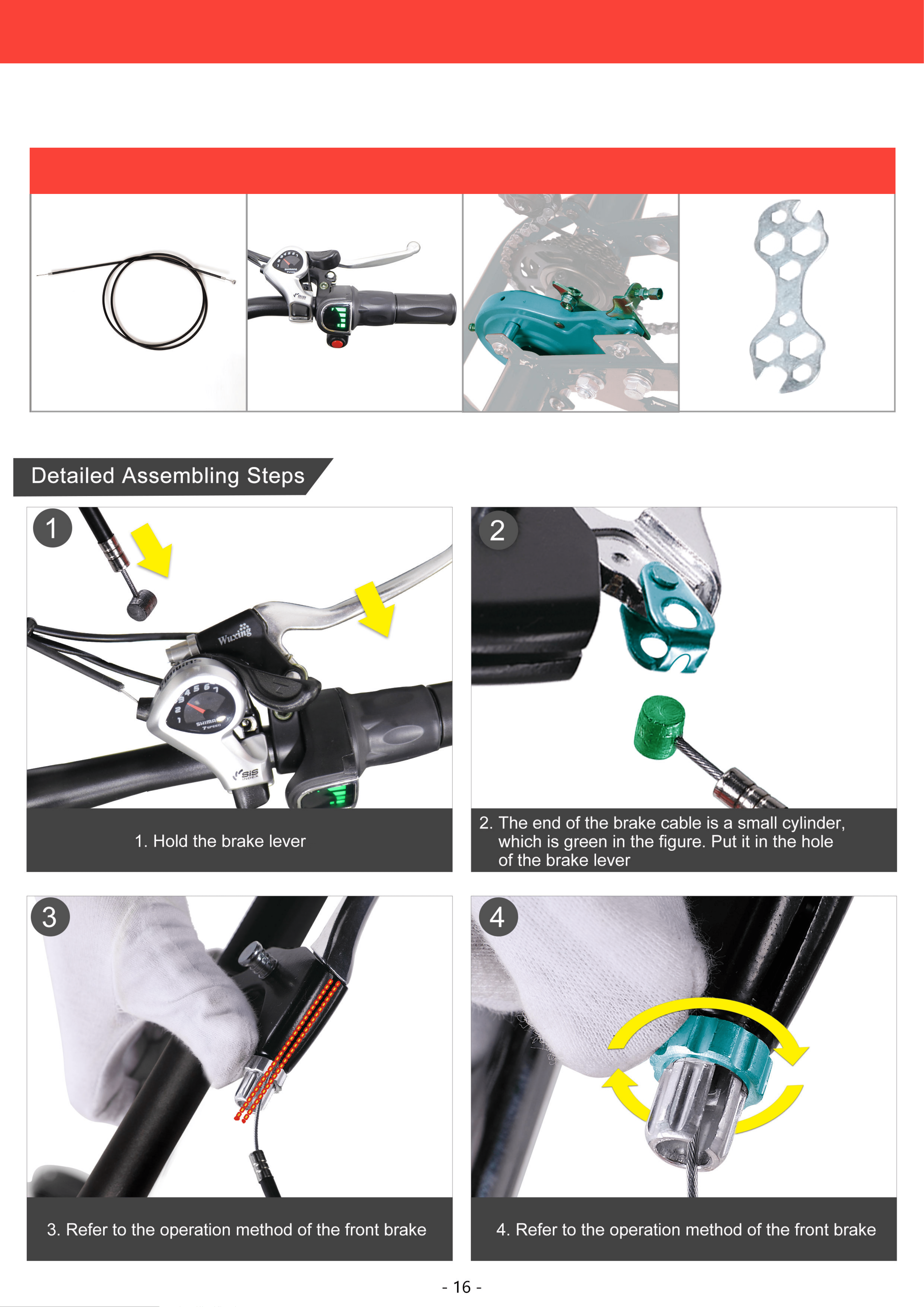 Detailed Assembling Steps

1

Wuxing

SHIMANO 7SPEED

SIS INDEX

1. Hold the brake lever

2

2. The end of the brake cable is a small cylinder, which is green in the figure. Put it in the hole of the brake lever

3

3. Refer to the operation method of the front brake

4

4. Refer to the operation method of the front brake

- 16 -