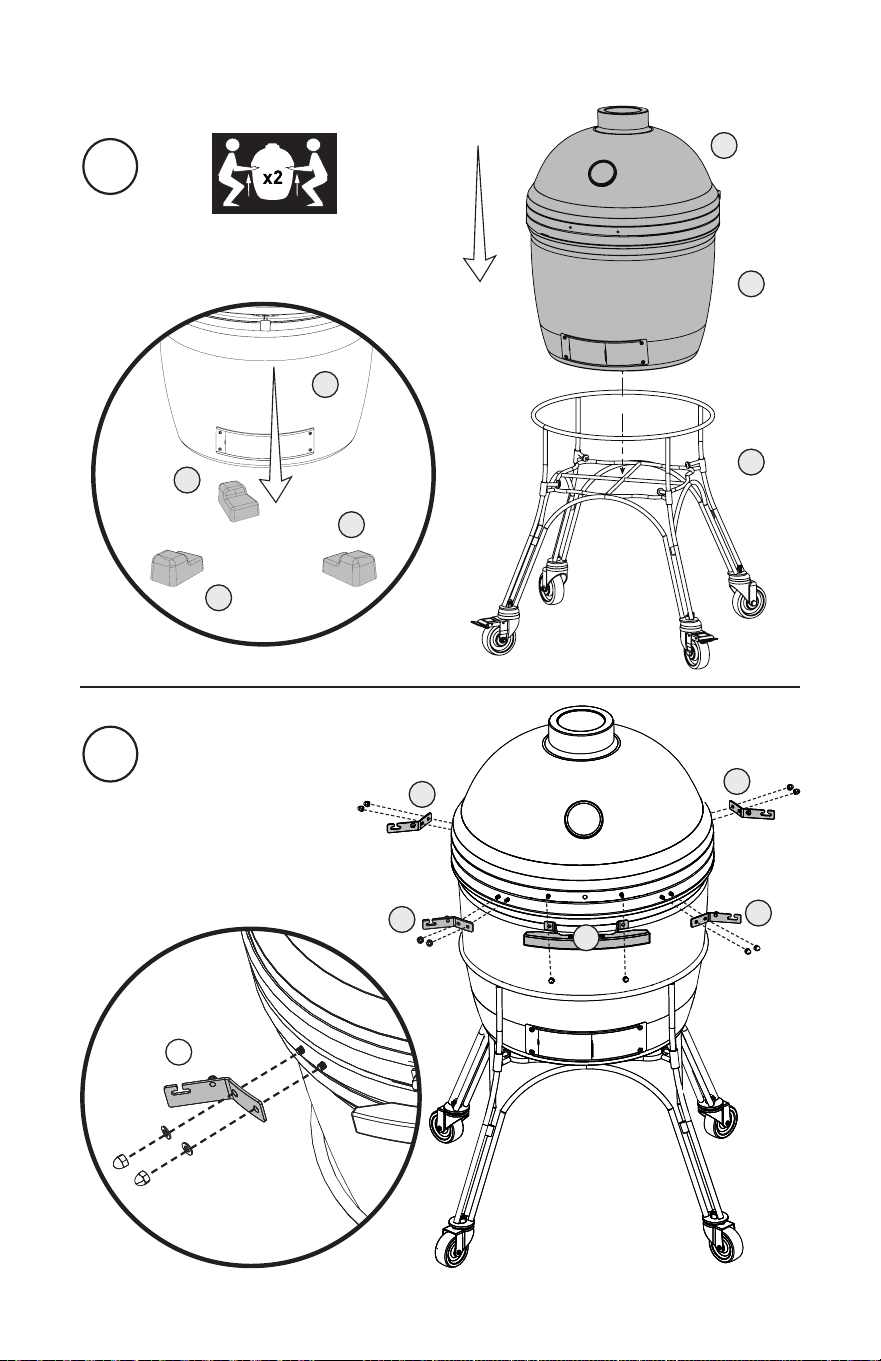 x2