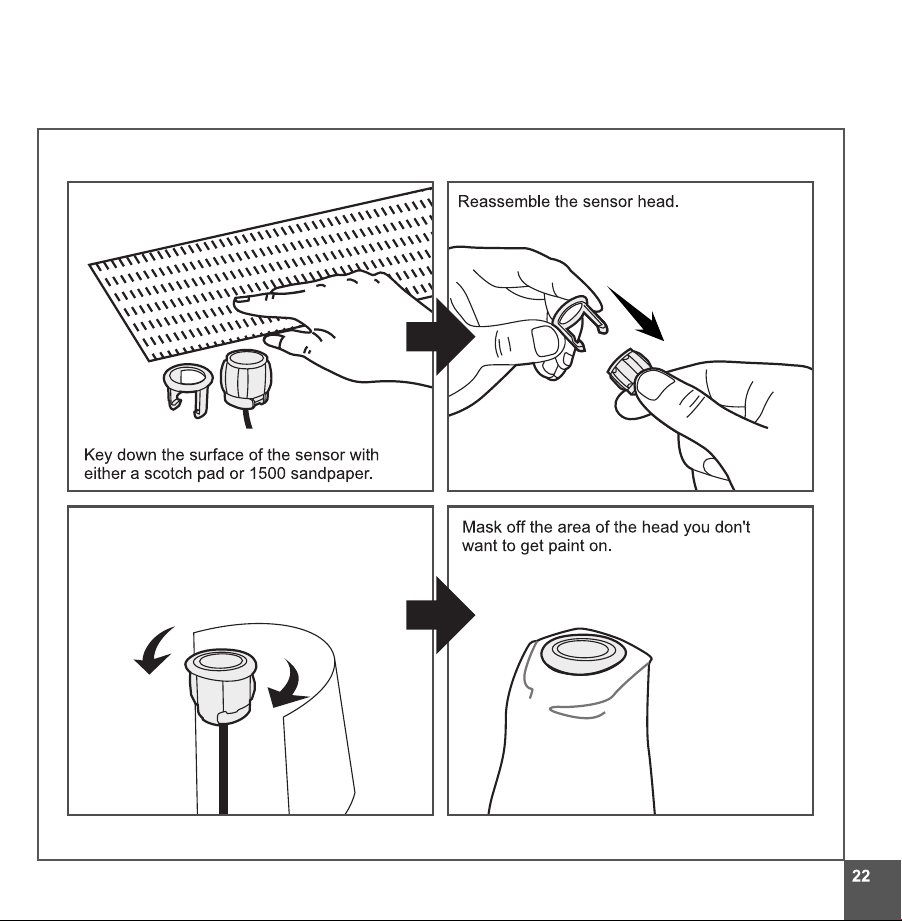 Key down the surface of the sensor with either a scotch pad or 1500 sandpaper.

Reassemble the sensor head.

Mask off the area of the head you don't want to get paint on.

22