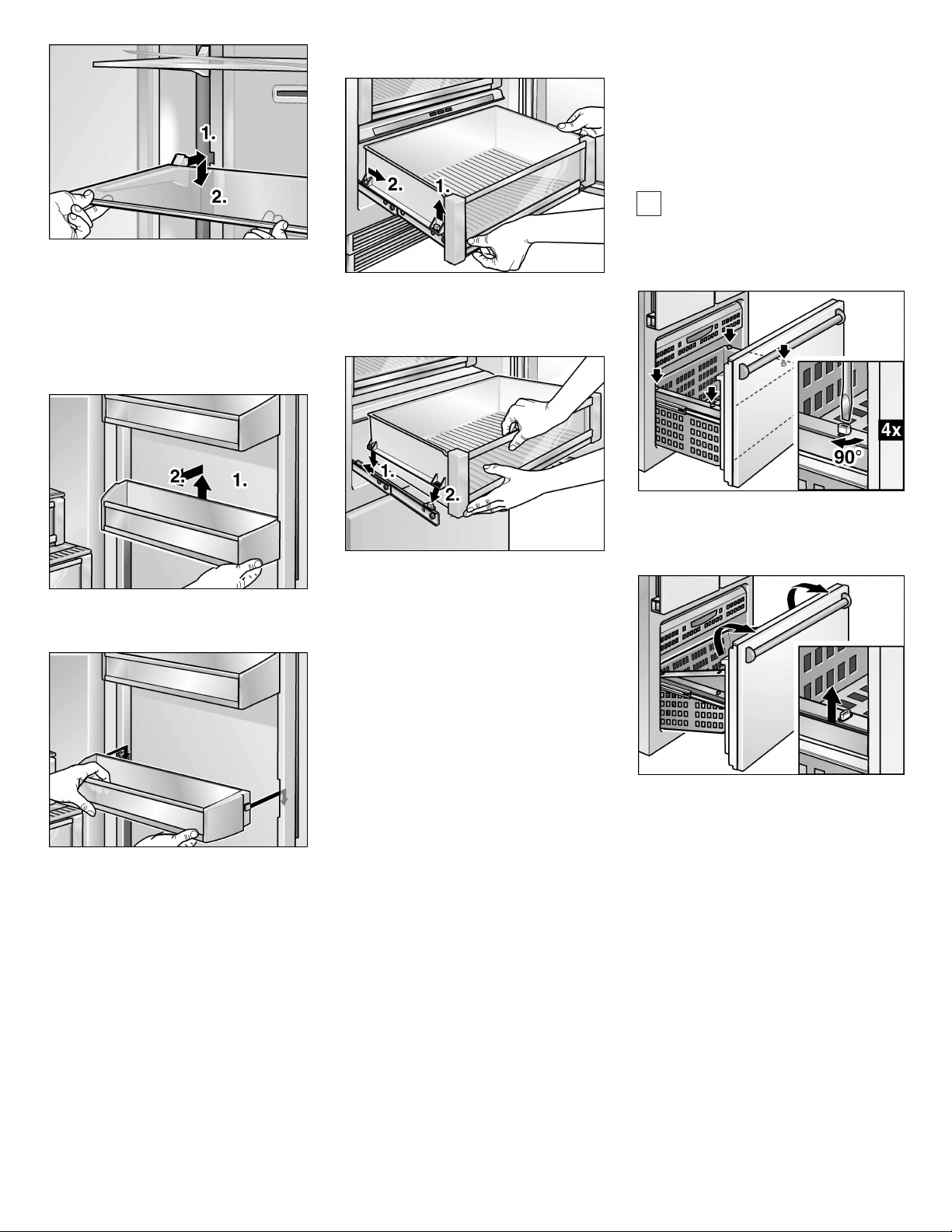 1.

2.

2.

1.

2.

1.

1.

2.

4x

90°