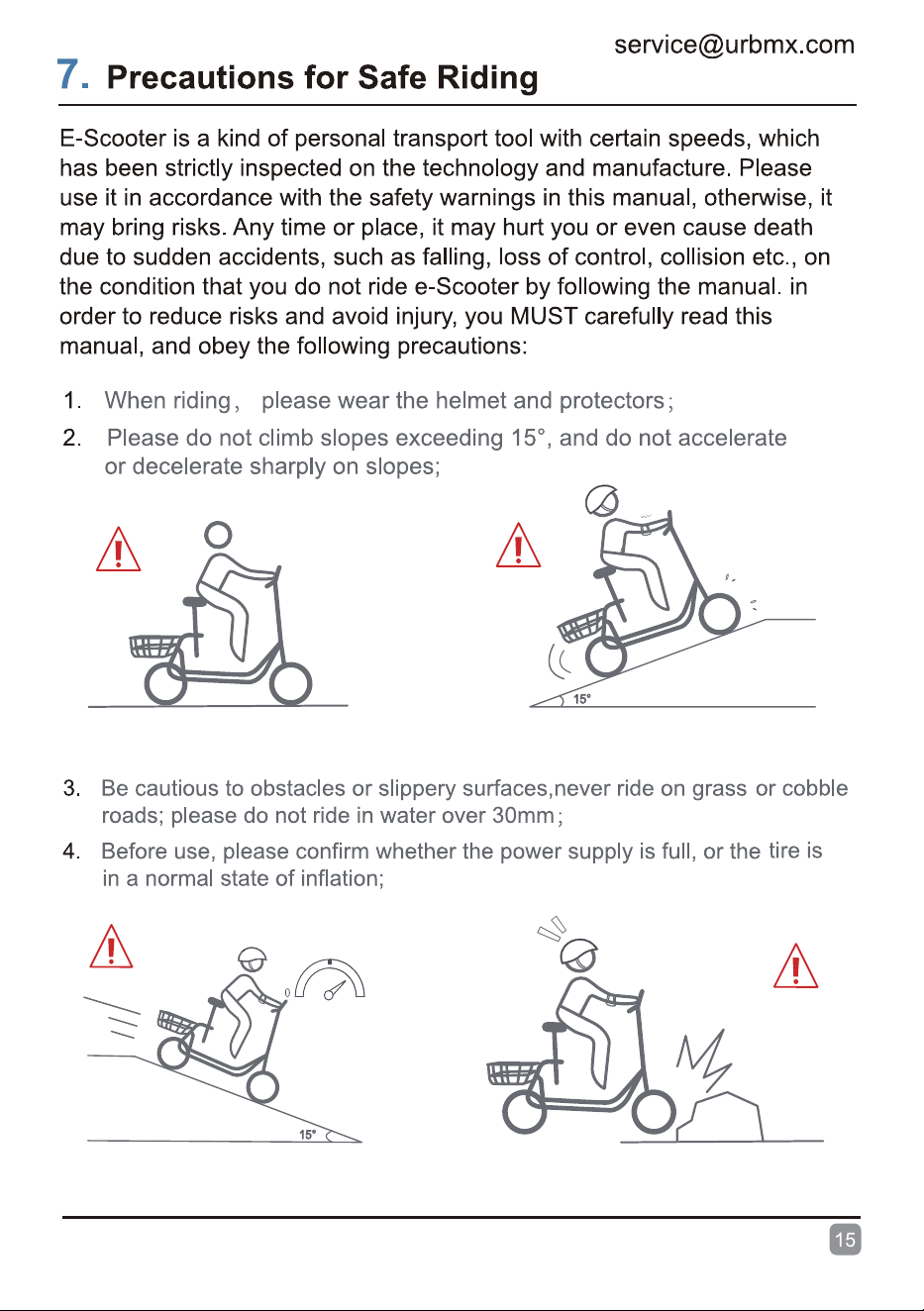 service@urbmx.com

7. Precautions for Safe Riding

E-Scooter is a kind of personal transport tool with certain speeds, which has been strictly inspected on the technology and manufacture. Please use it in accordance with the safety warnings in this manual, otherwise, it may bring risks. Any time or place, it may hurt you or even cause death due to sudden accidents, such as falling, loss of control, collision etc., on the condition that you do not ride e-Scooter by following the manual. in order to reduce risks and avoid injury, you MUST carefully read this manual, and obey the following precautions:

1. When riding， please wear the helmet and protectors；

2. Please do not climb slopes exceeding 15°, and do not accelerate or decelerate sharply on slopes;

15°

3. Be cautious to obstacles or slippery surfaces,never ride on grass or cobble roads; please do not ride in water over 30mm；

4. Before use, please confirm whether the power supply is full, or the tire is in a normal state of inflation;

15°

15