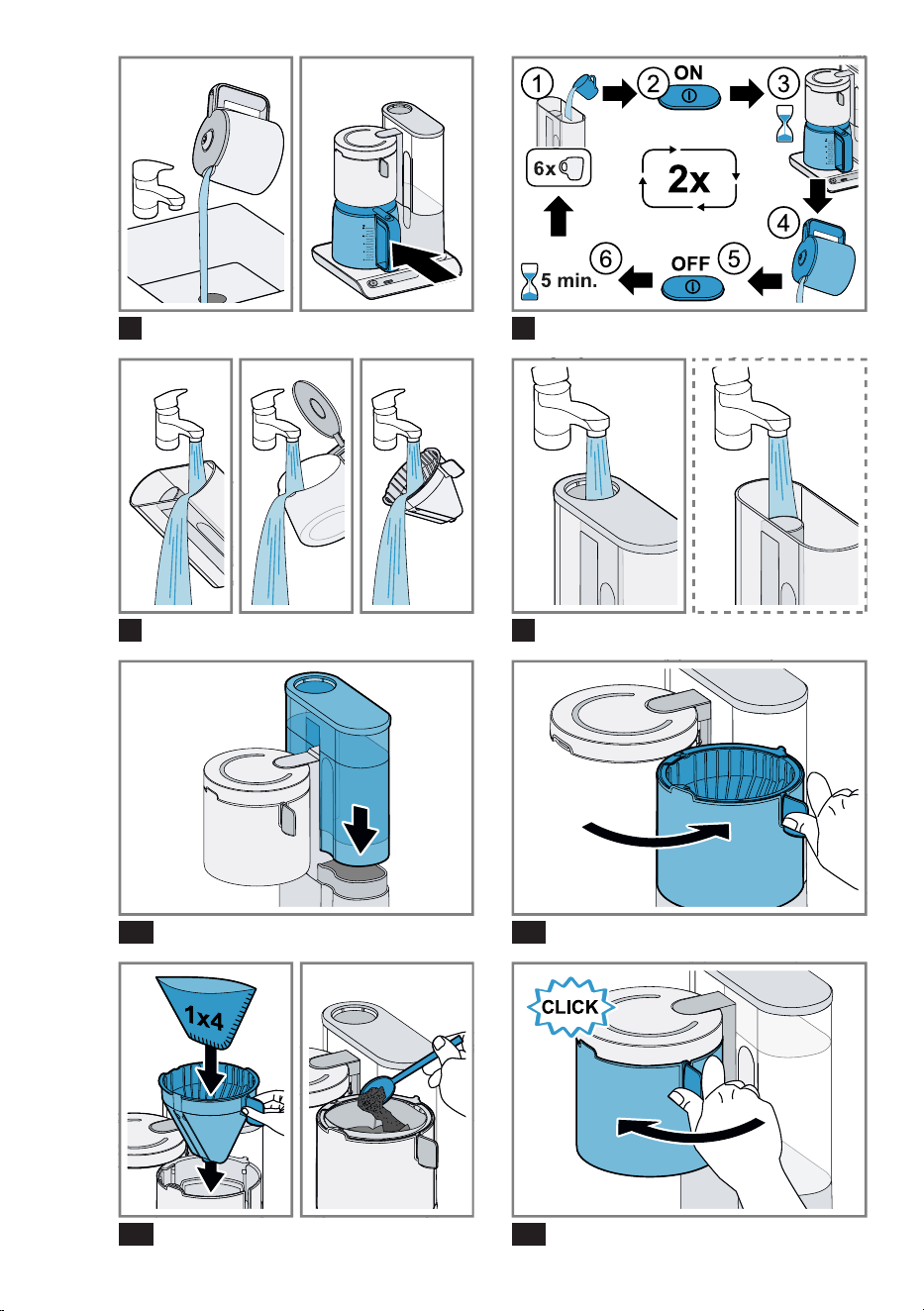 1 ON 2 3

6x

2x

4

6 OFF 5
5 min.

1x4

CLICK