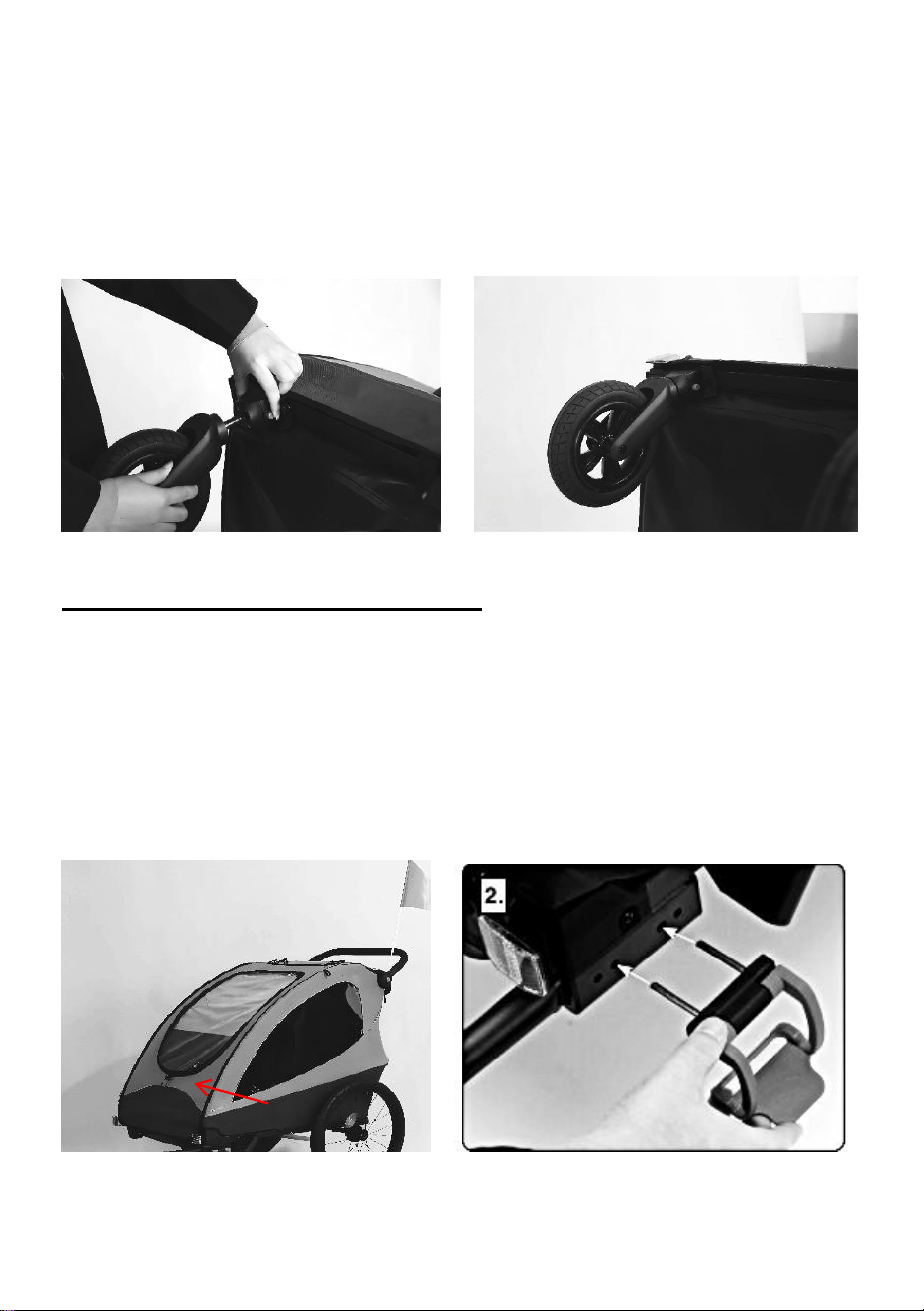 2.