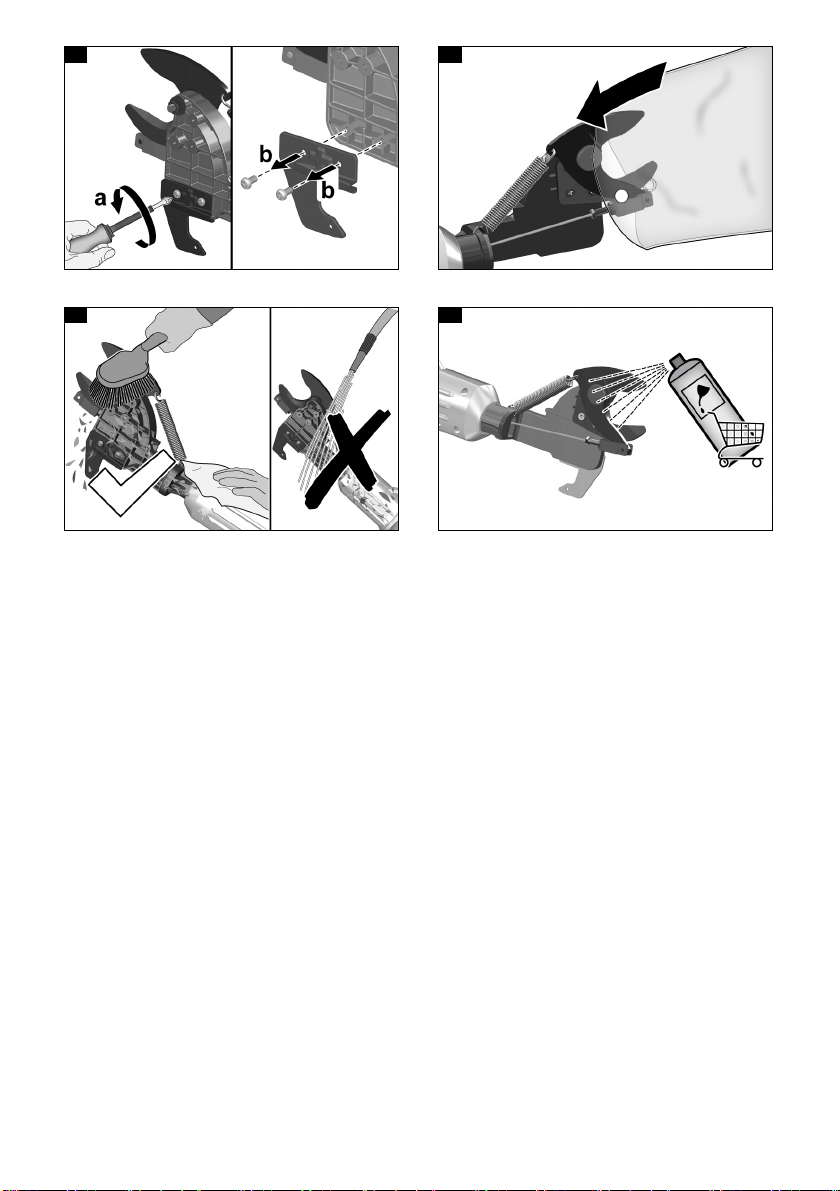 a
b
b