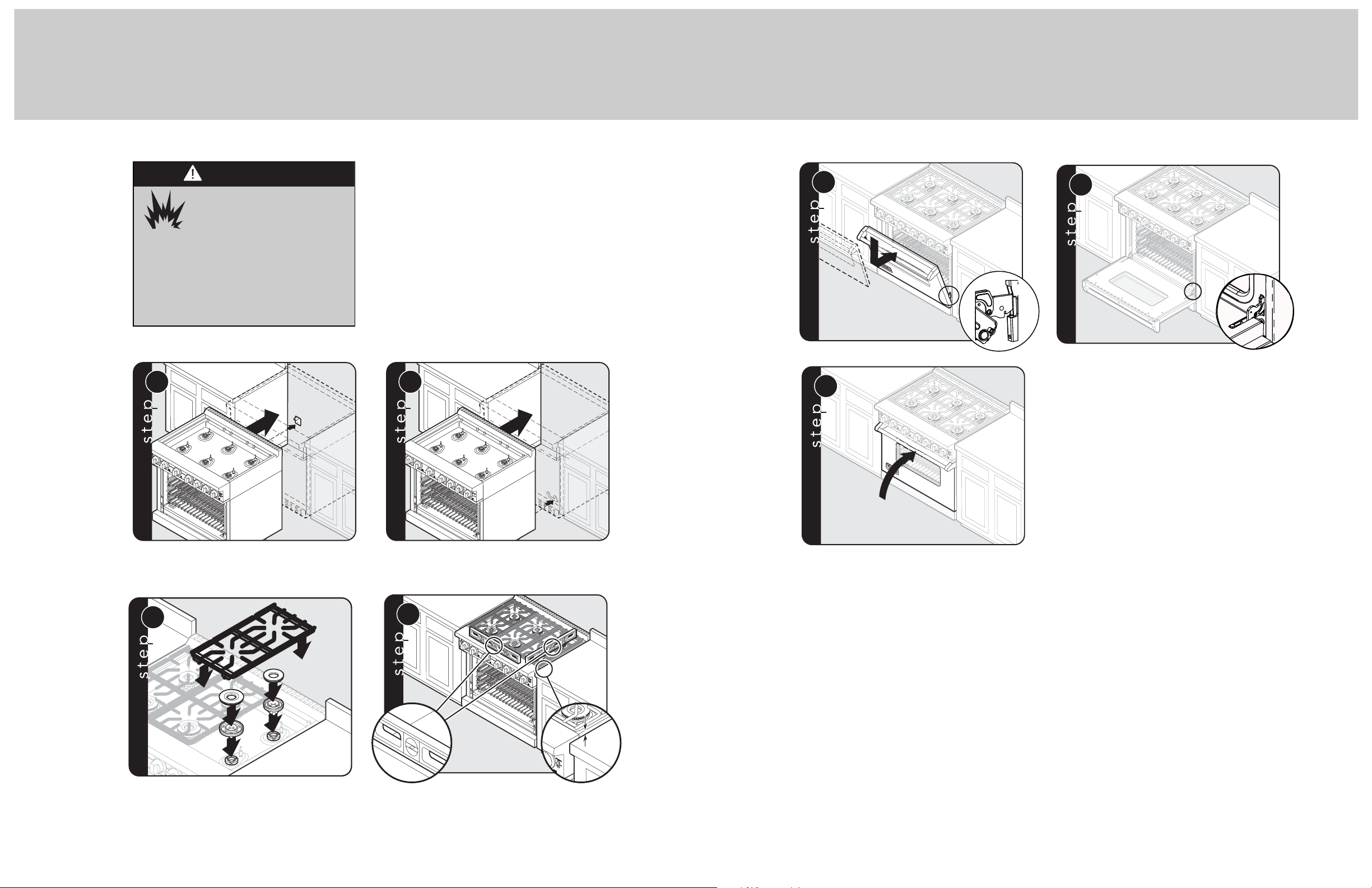 step

step

step

step

step

step

step