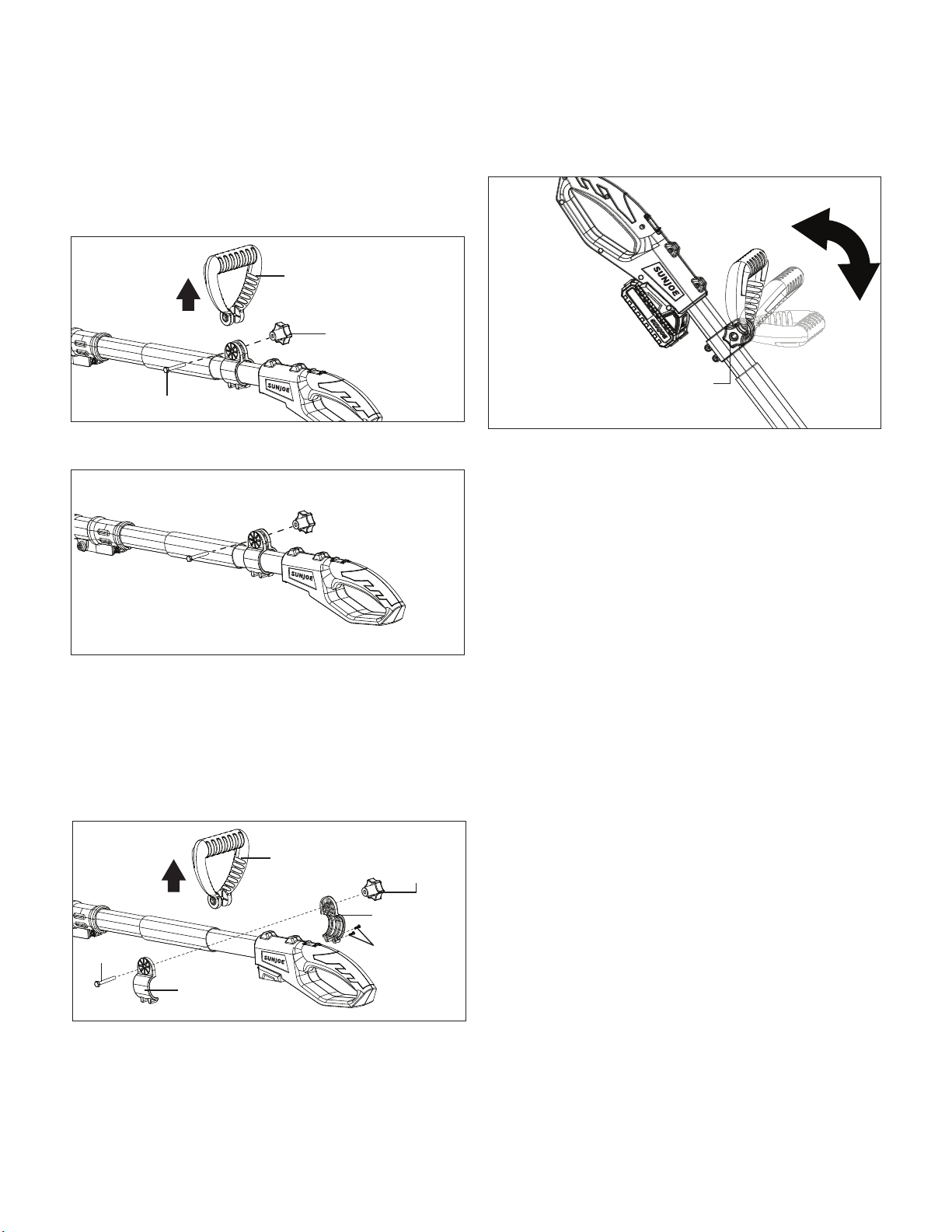 SUNJOE

SUNJOE

SUNJOE

SUNJOE