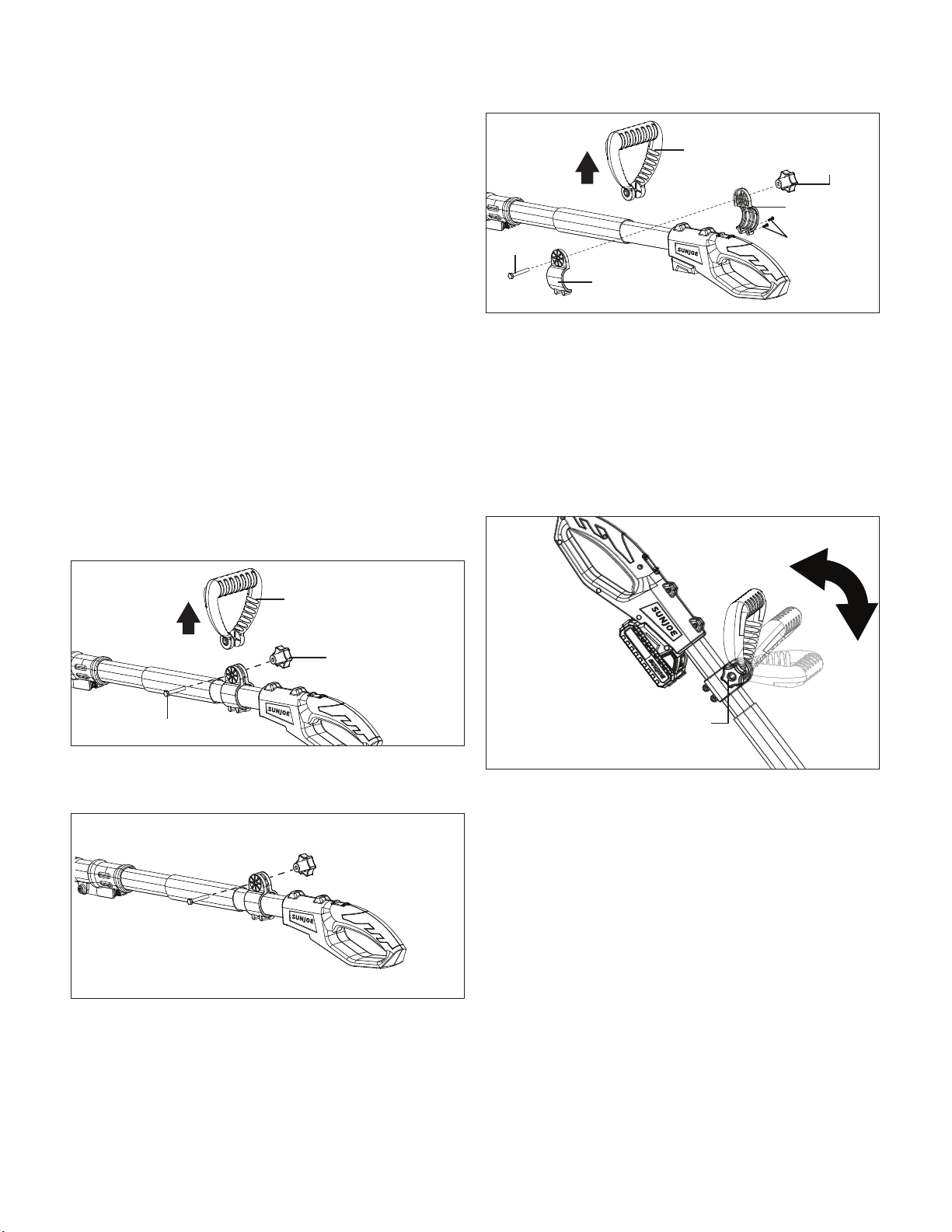 SUNJOE

SUNJOE

SUNJOE

SUNJOE