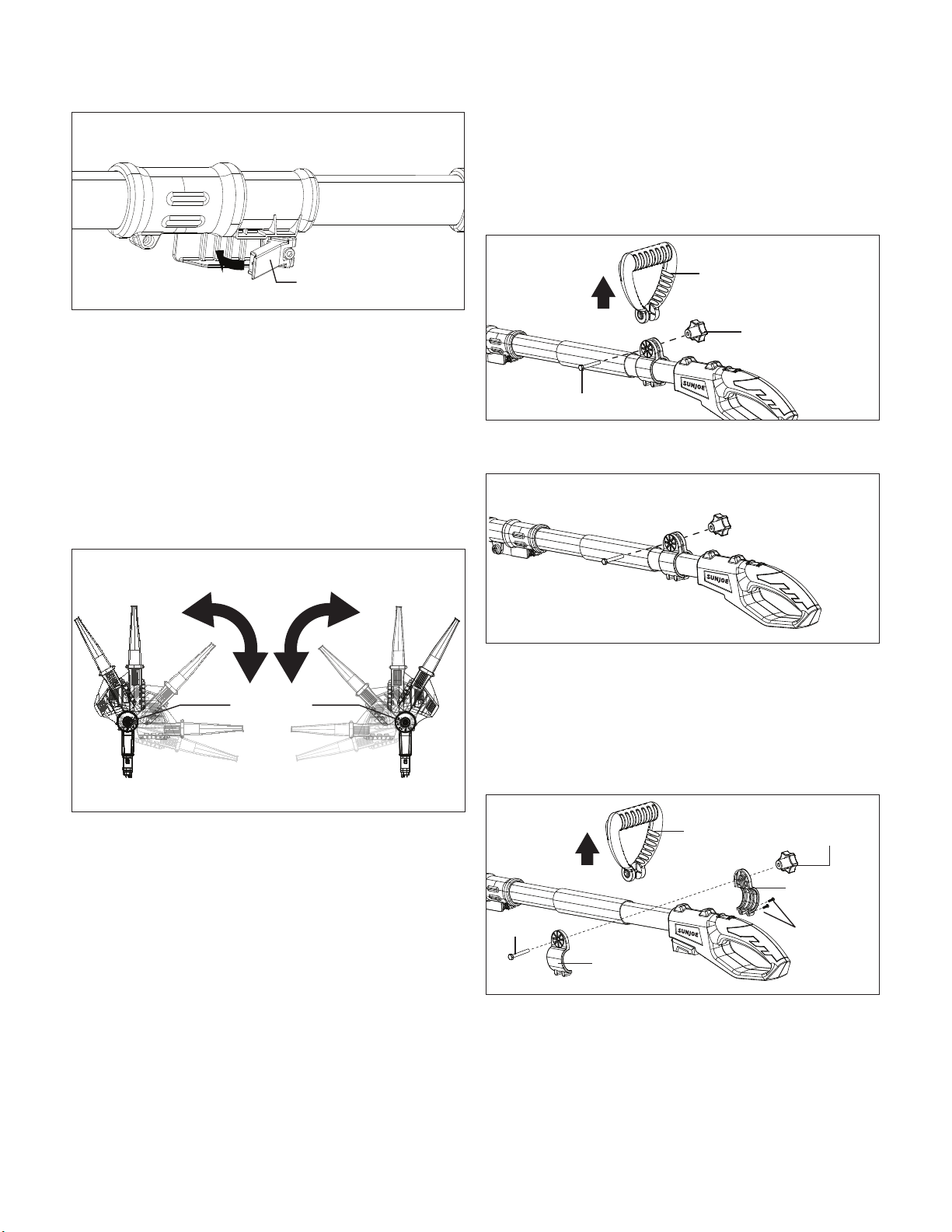 SUNJOE

SUNJOE

SUNJOE