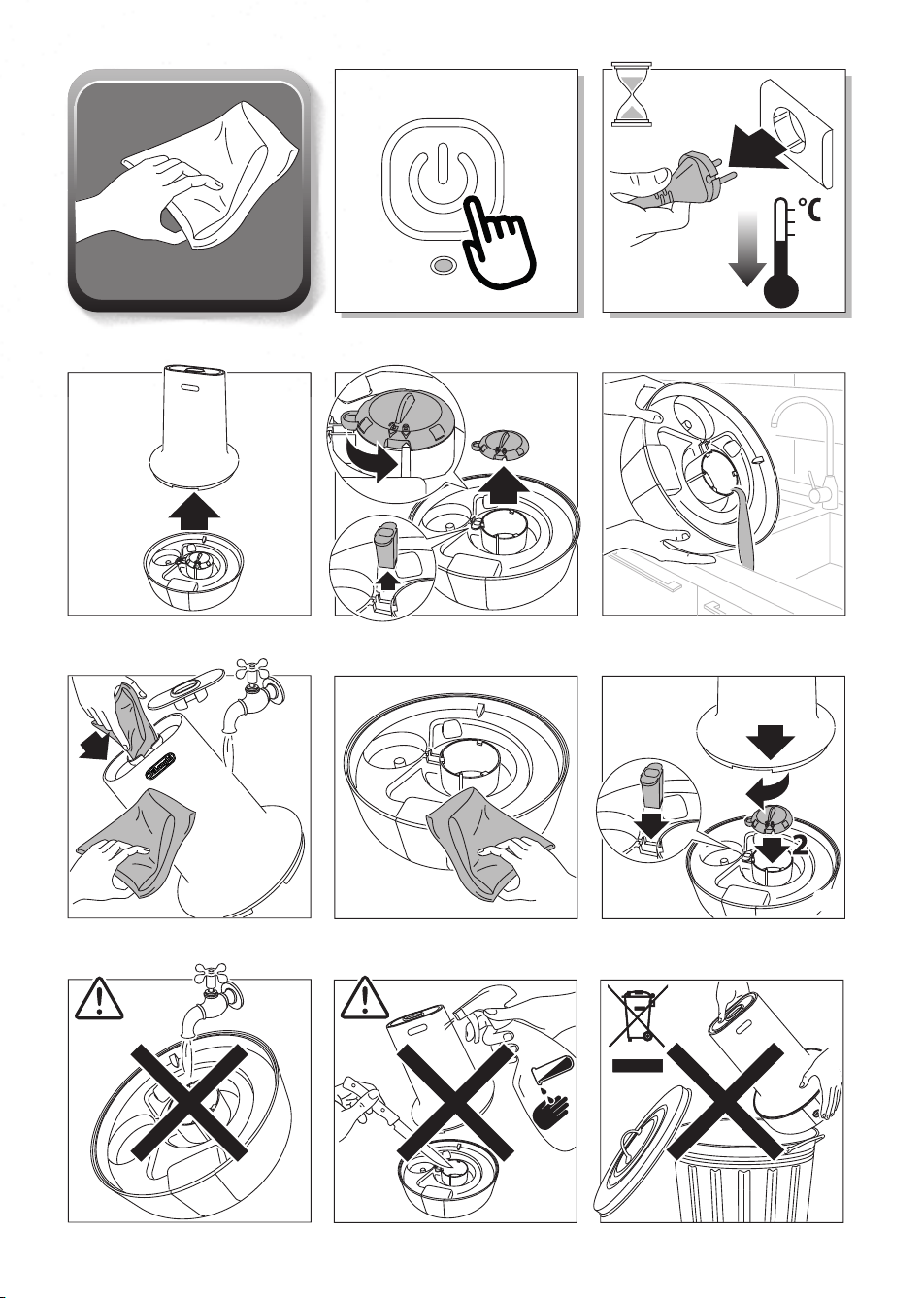 °C

2