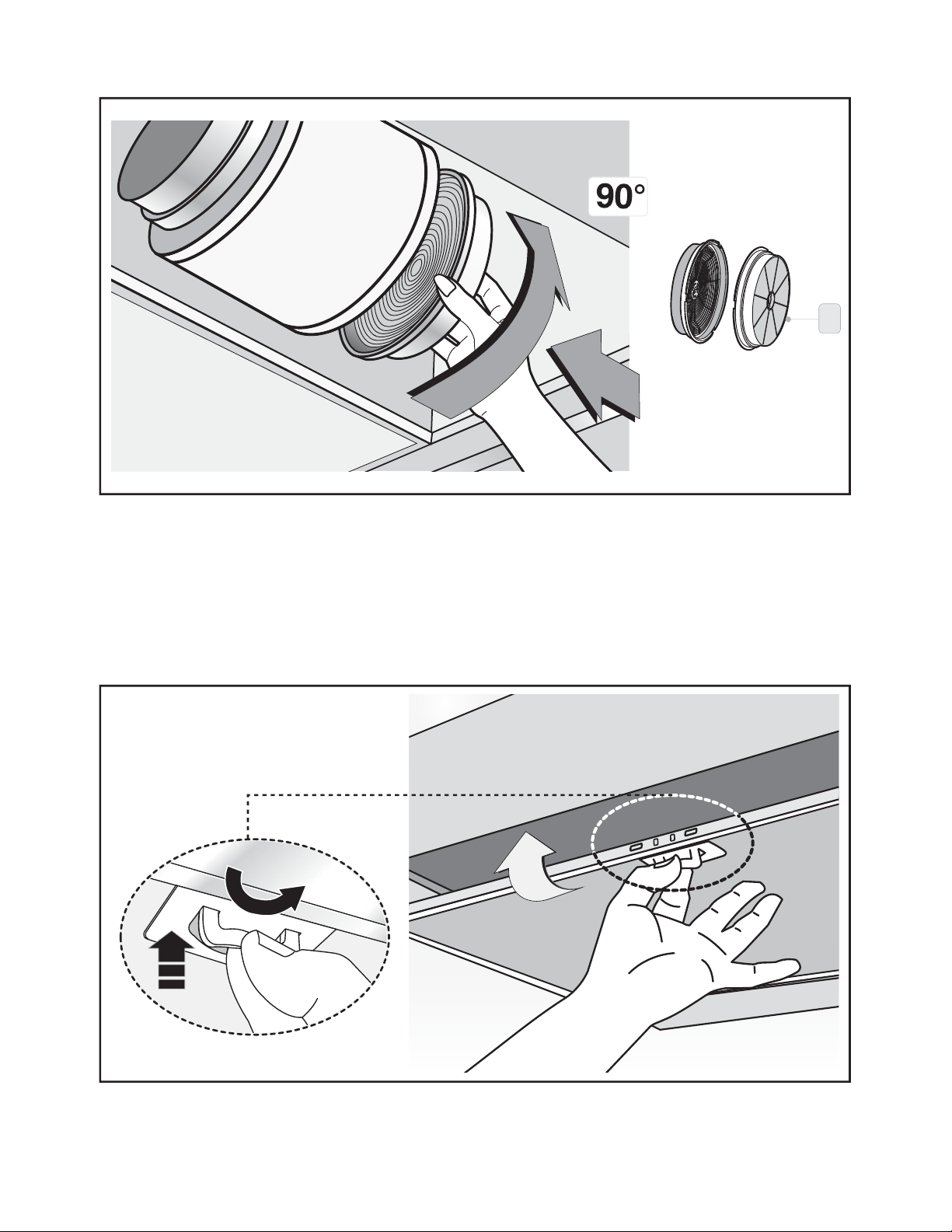 90°