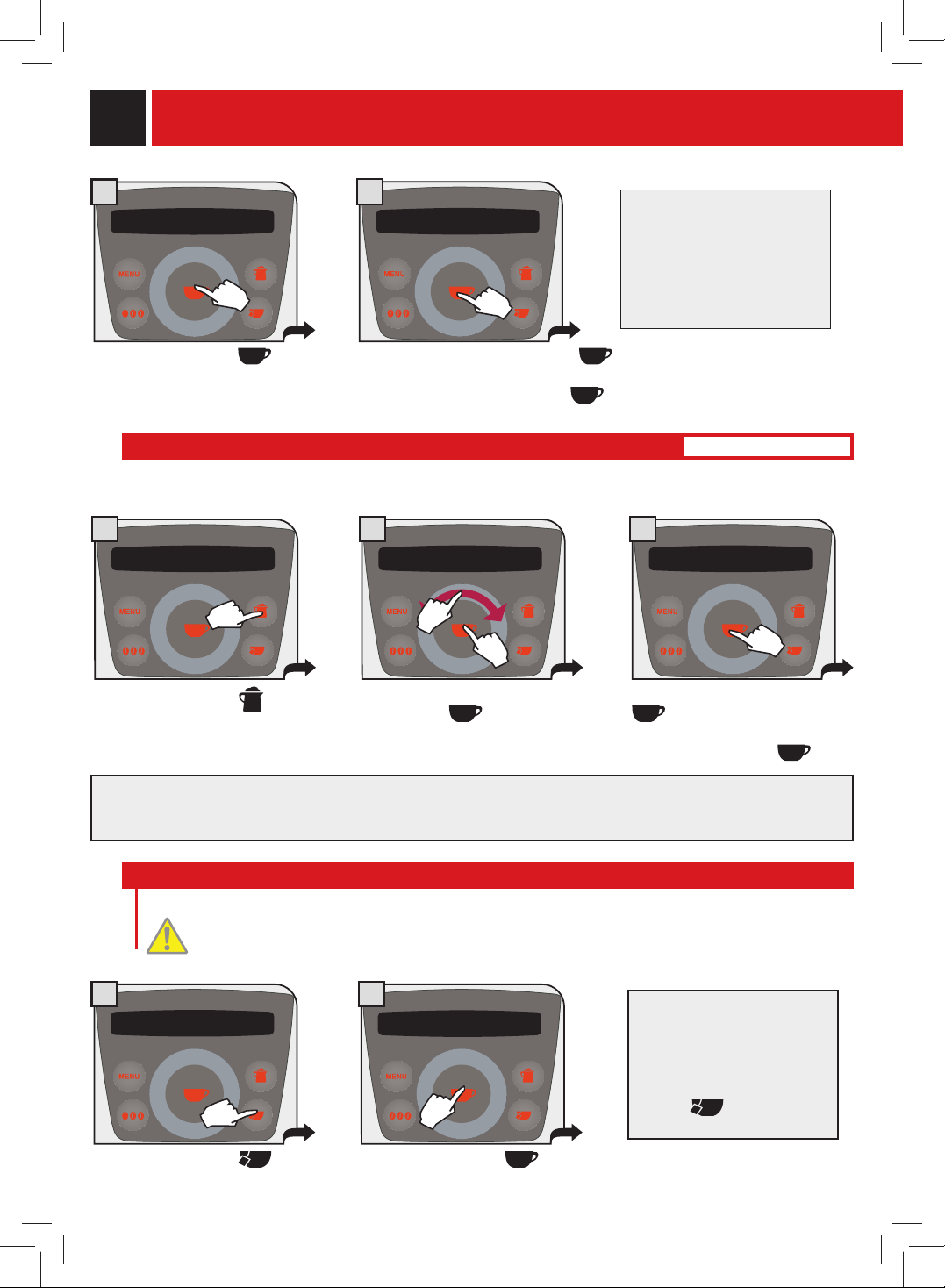 MENU
MENU
MENU
MENU
MENU
MENU
MENU