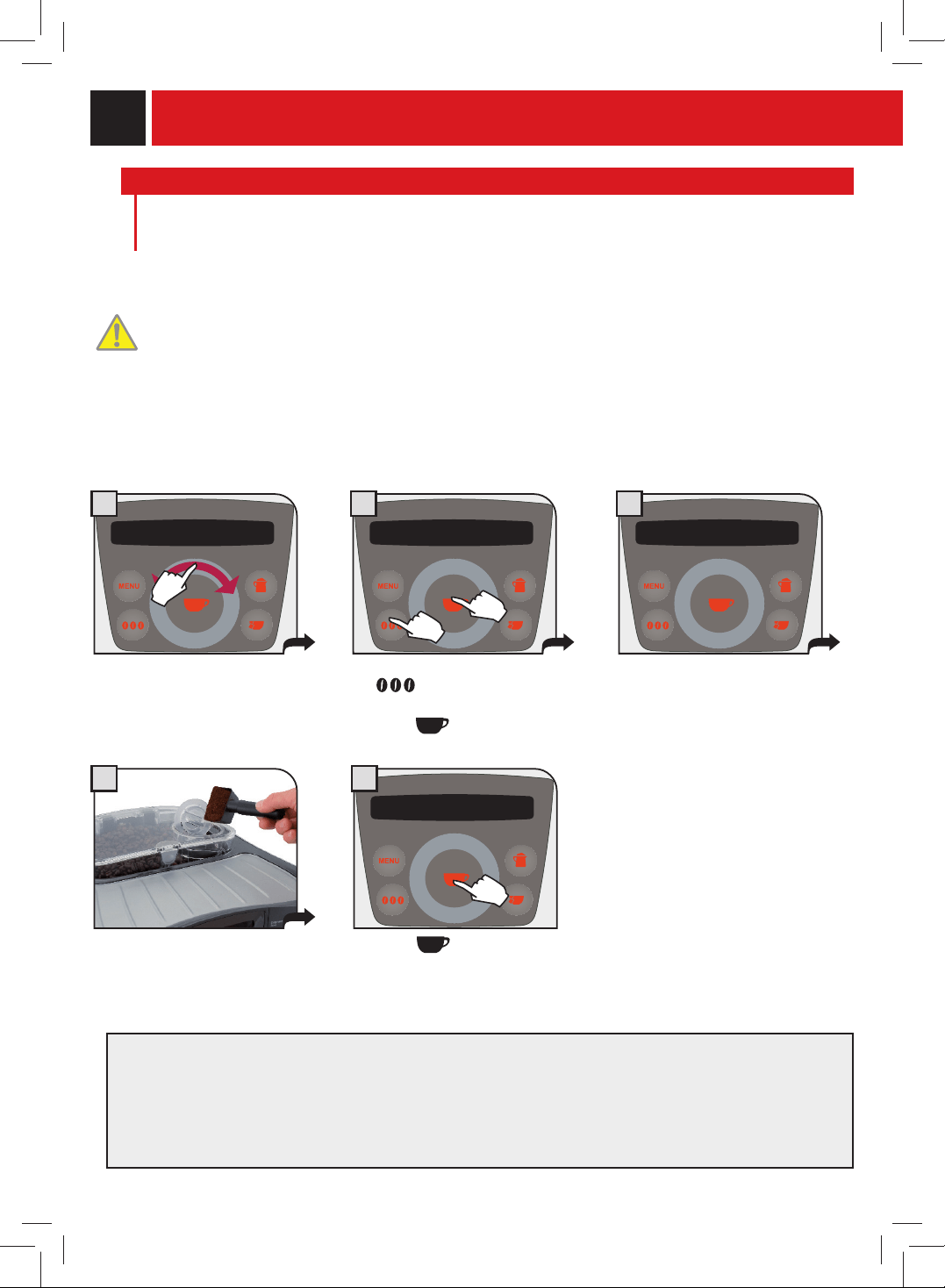 MENU

MENU

MENU

MENU