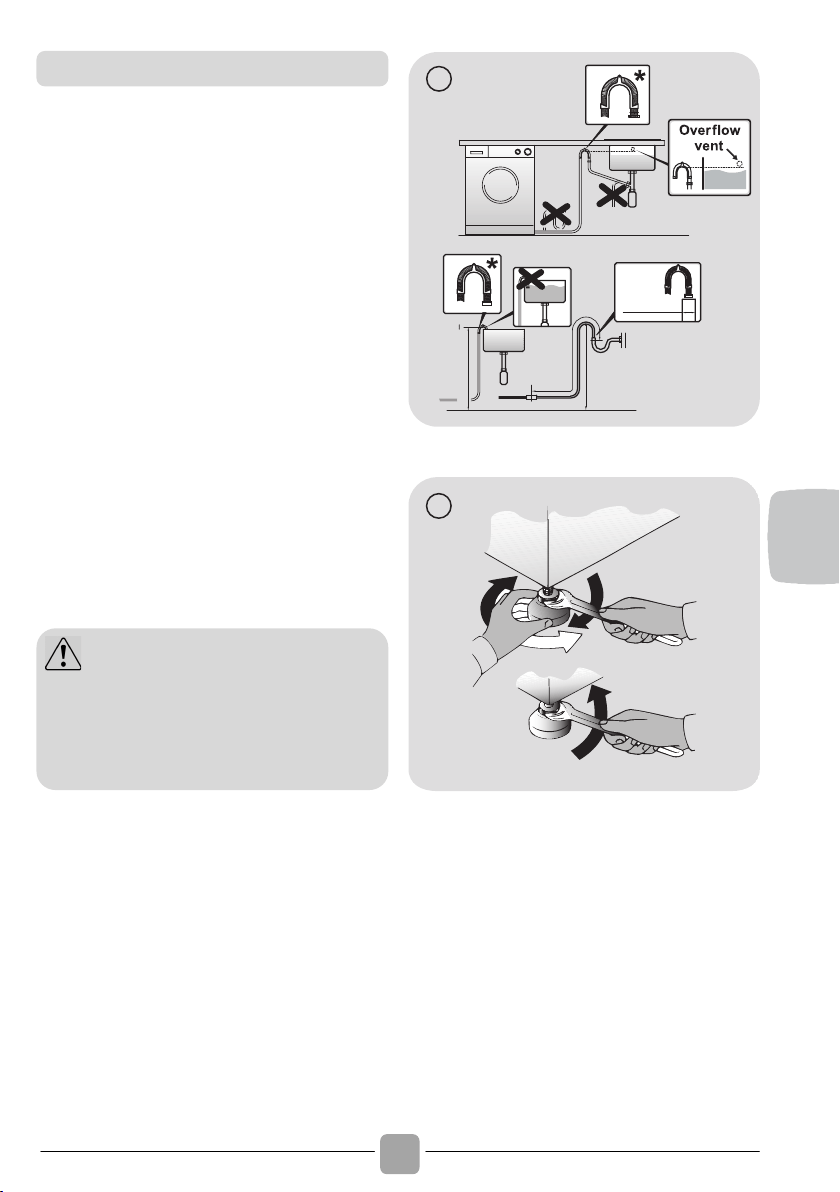 Overflow vent