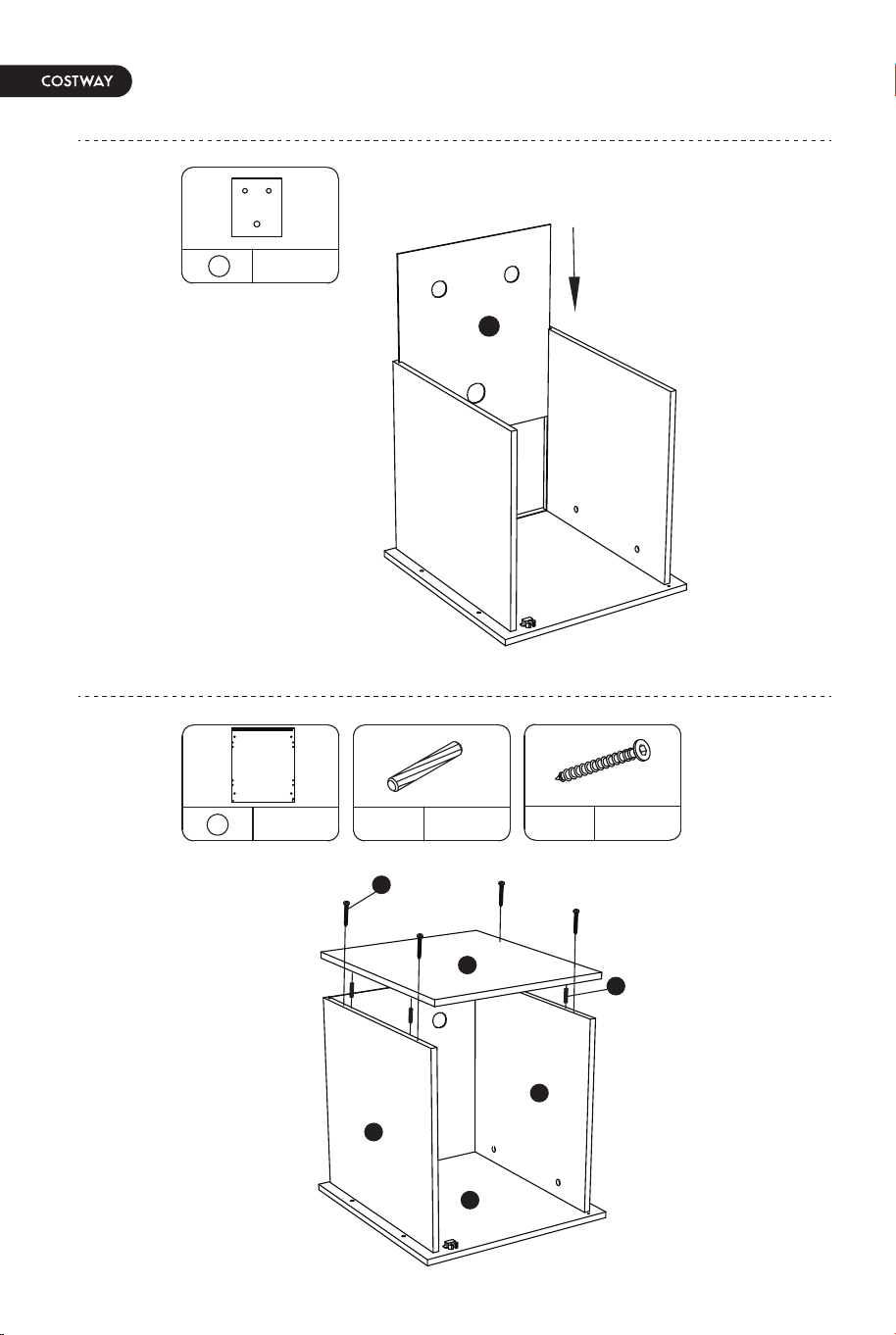 COSTWAY