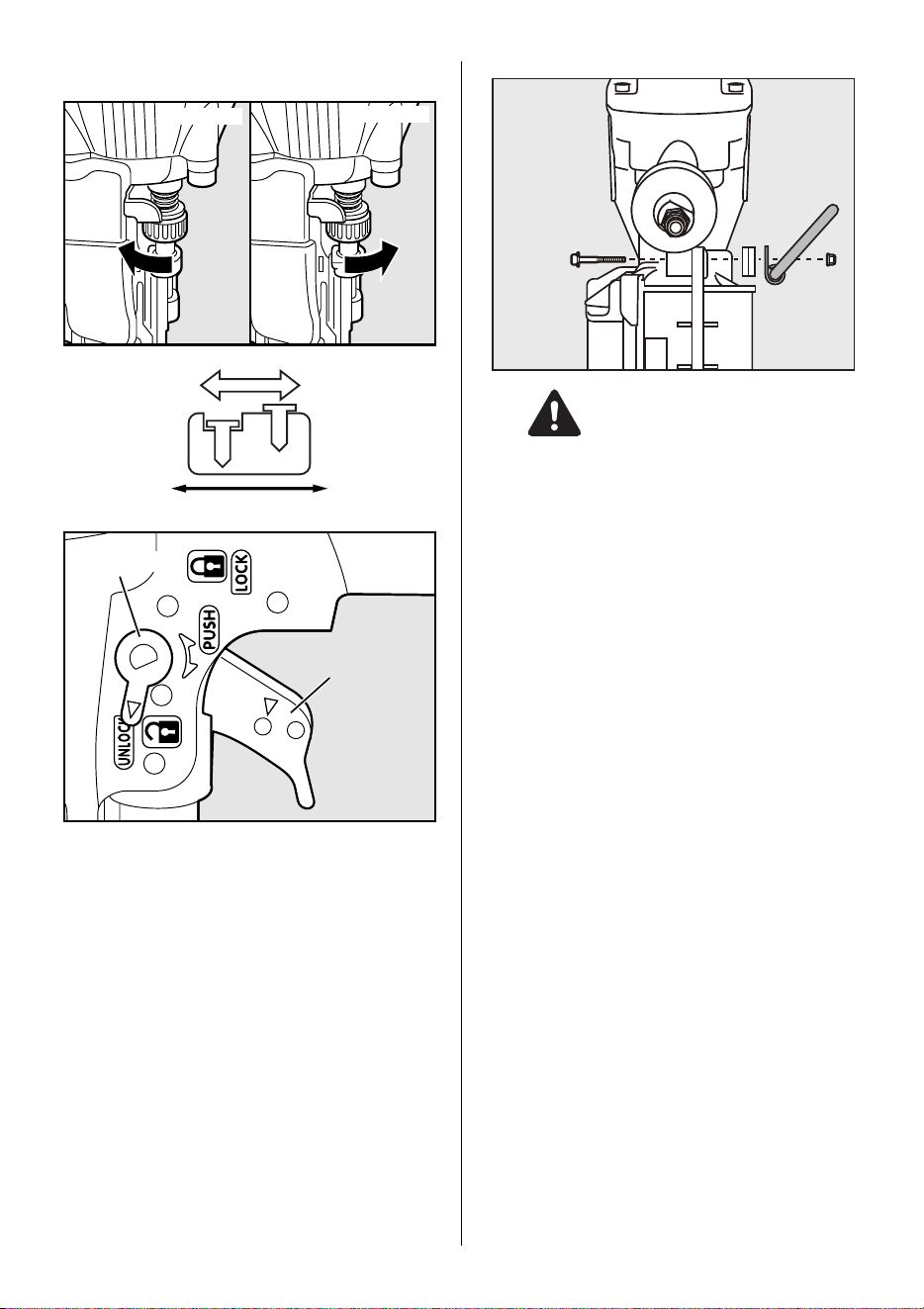 LOCK

PUSH

UNLOCK