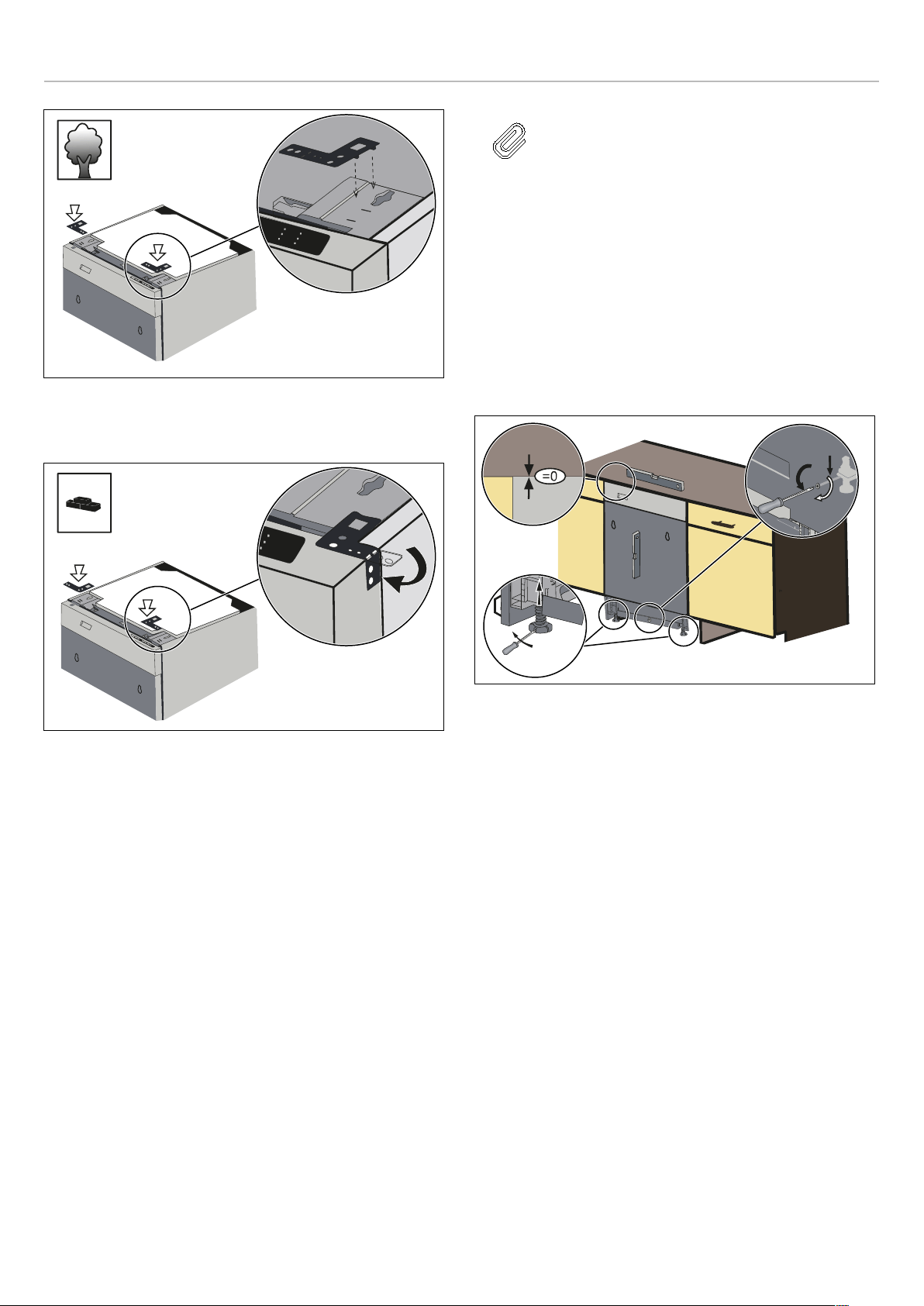 =0