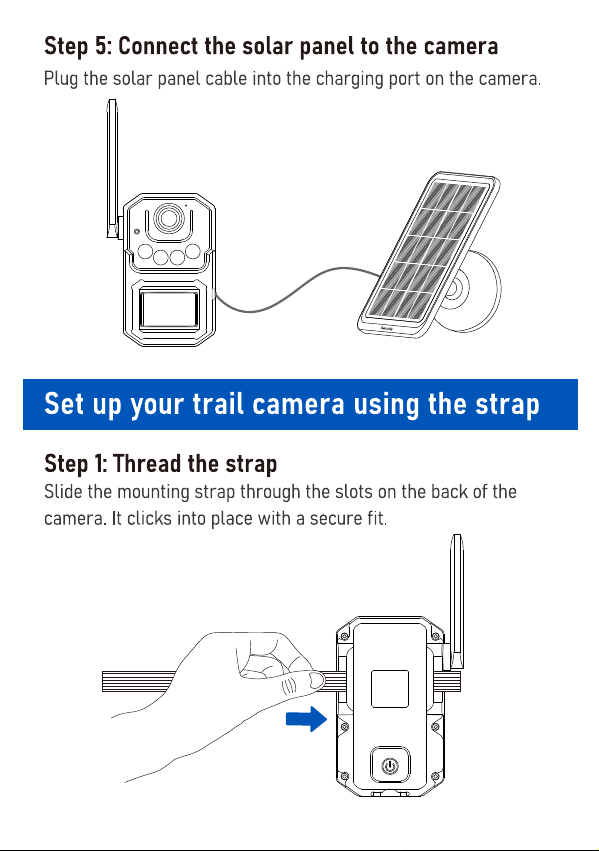 Step 5: Connect the solar panel to the camera

Plug the solar panel cable into the charging port on the camera.

Set up your trail camera using the strap

Step 1: Thread the strap

Slide the mounting strap through the slots on the back of the camera. It clicks into place with a secure fit.