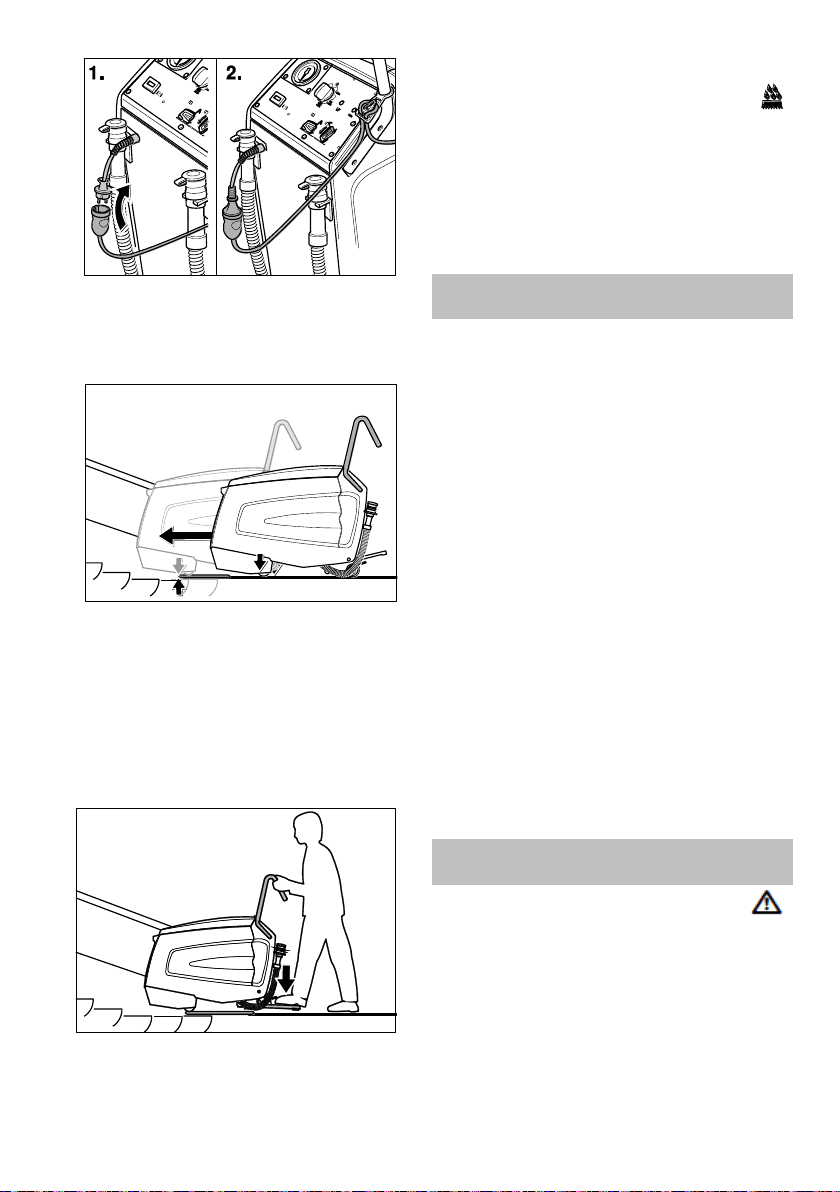 1.

2.