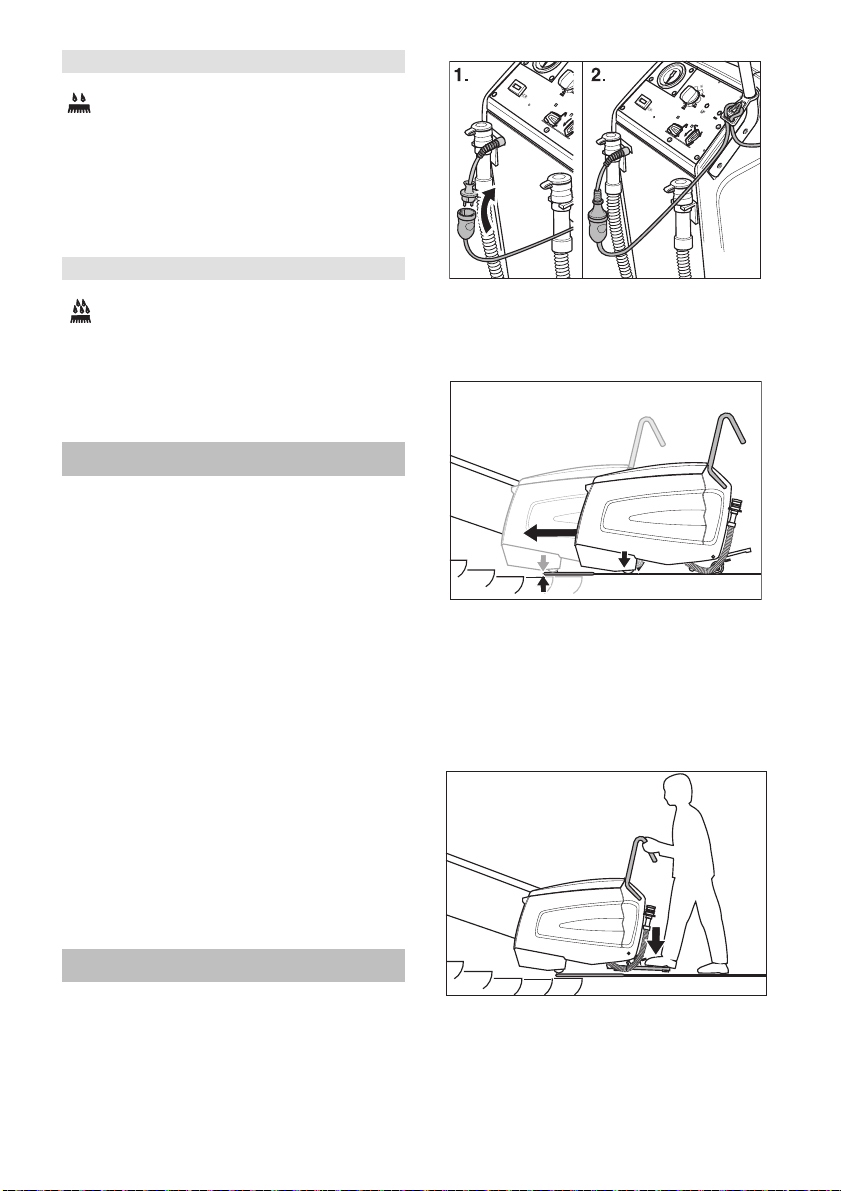 1.

2.