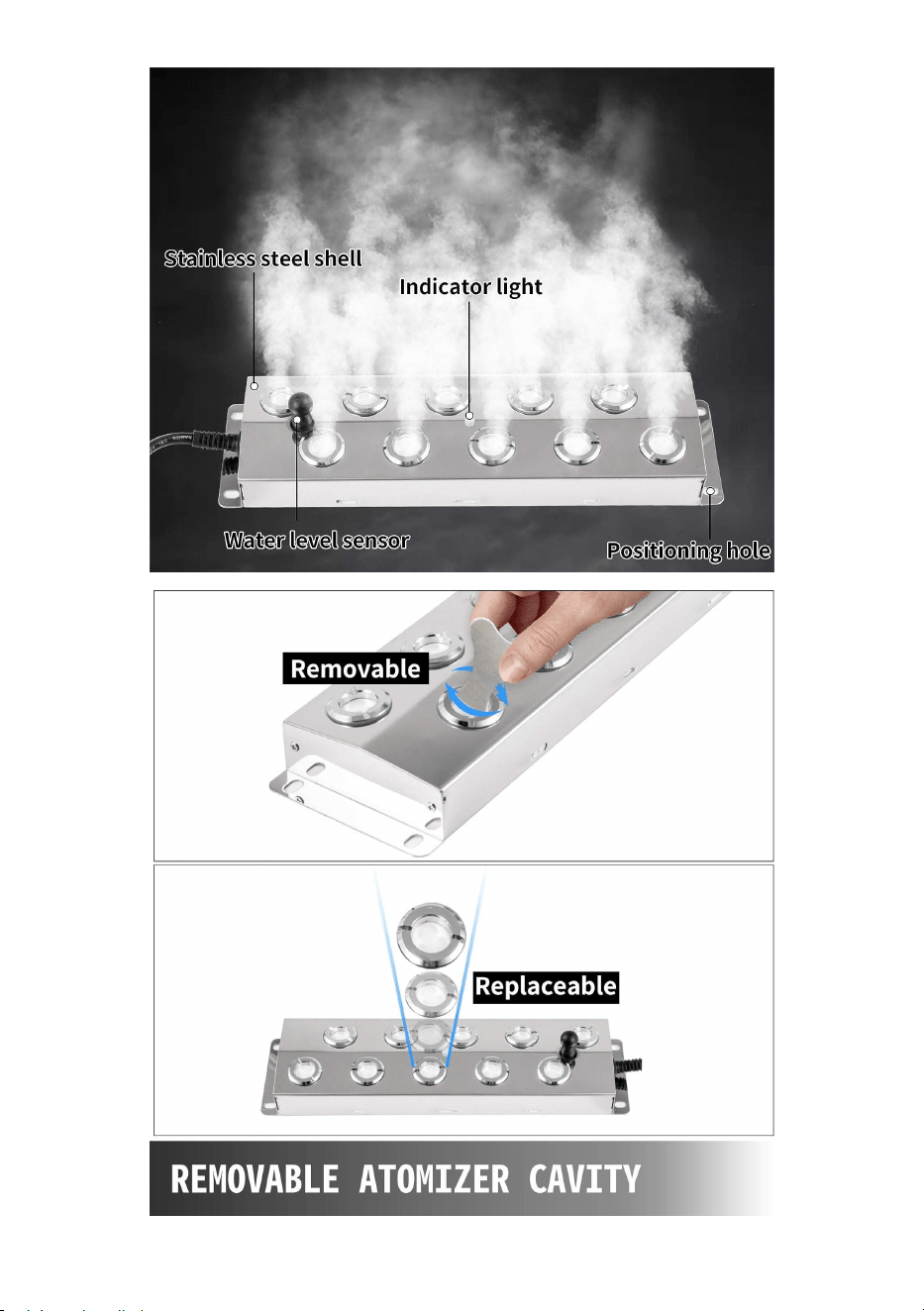 Stainless steel shell

Indicator light

Water level sensor

Positioning hole

Removable

Replaceable

REMOVABLE ATOMIZER CAVITY