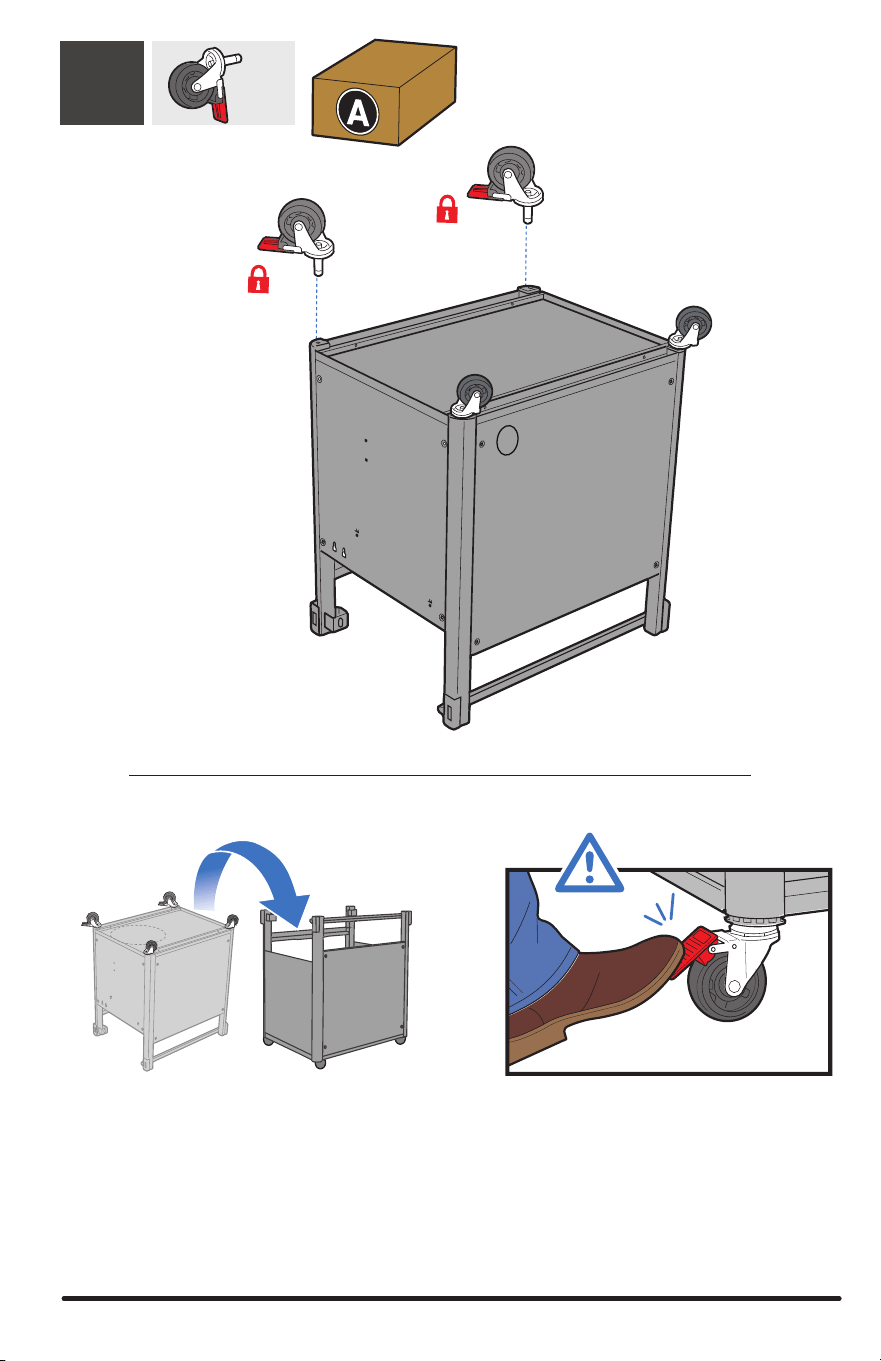 A