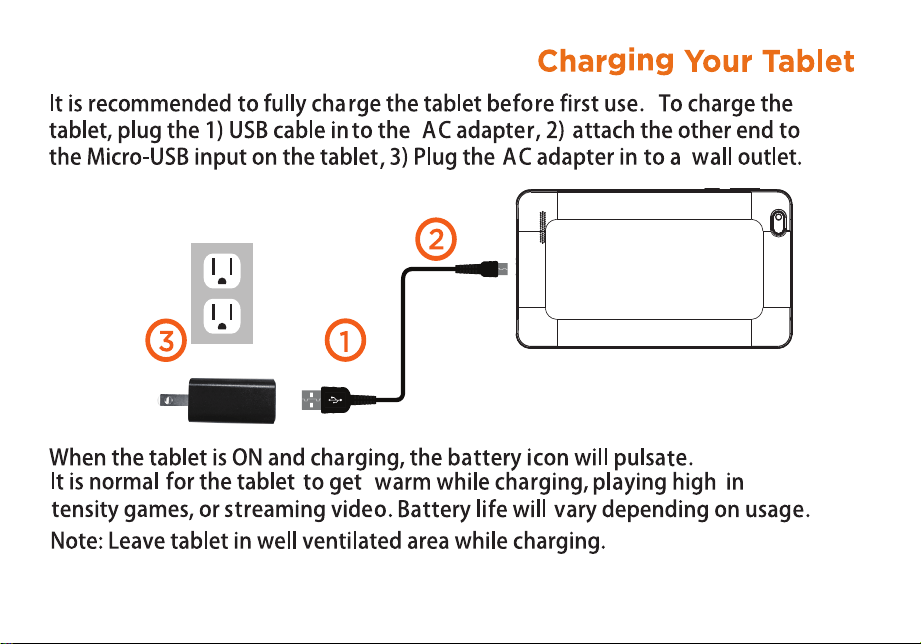 Charging Your Tablet

It is recommended to fully charge the tablet before first use. To charge the tablet, plug the 1) USB cable in to the AC adapter, 2) attach the other end to the Micro-USB input on the tablet, 3) Plug the AC adapter in to a wall outlet.

2

3

1

When the tablet is ON and charging, the battery icon will pulsate.
It is normal for the tablet to get warm while charging, playing high in tensity games, or streaming video. Battery life will vary depending on usage.
Note: Leave tablet in well ventilated area while charging.