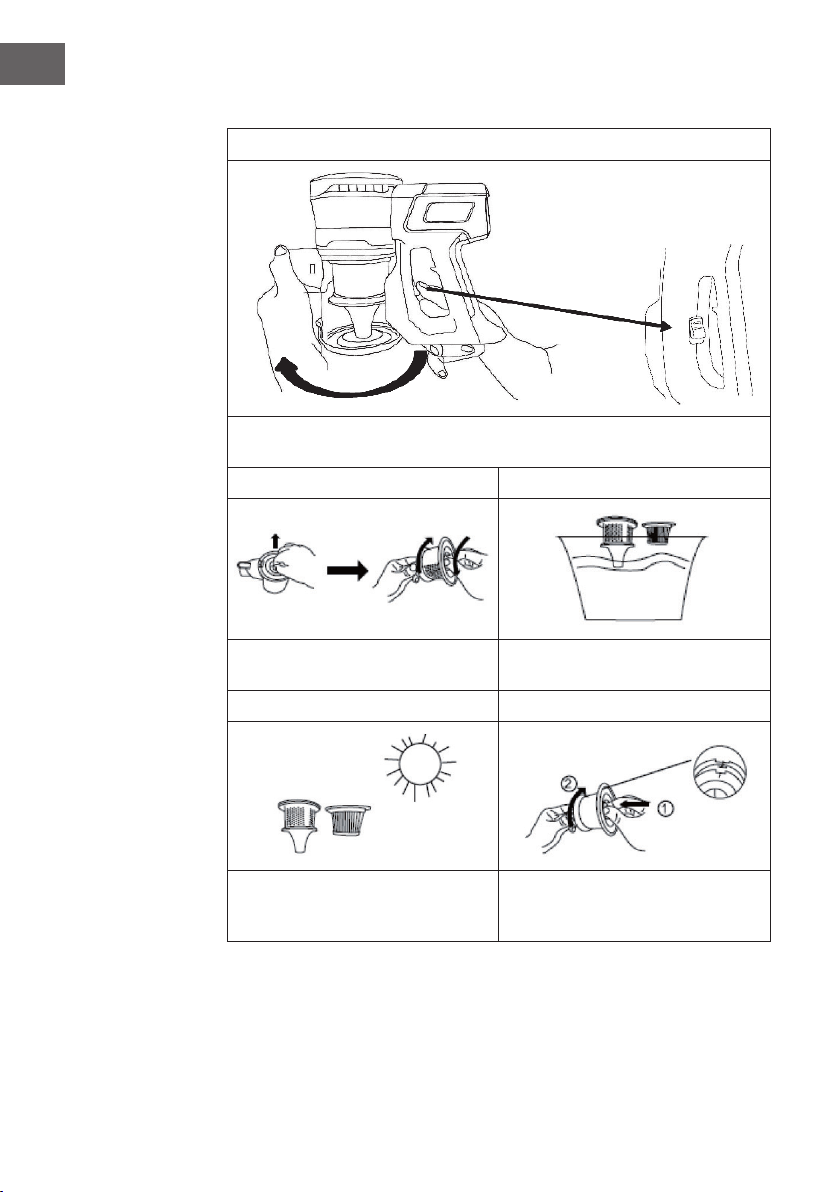 2

1