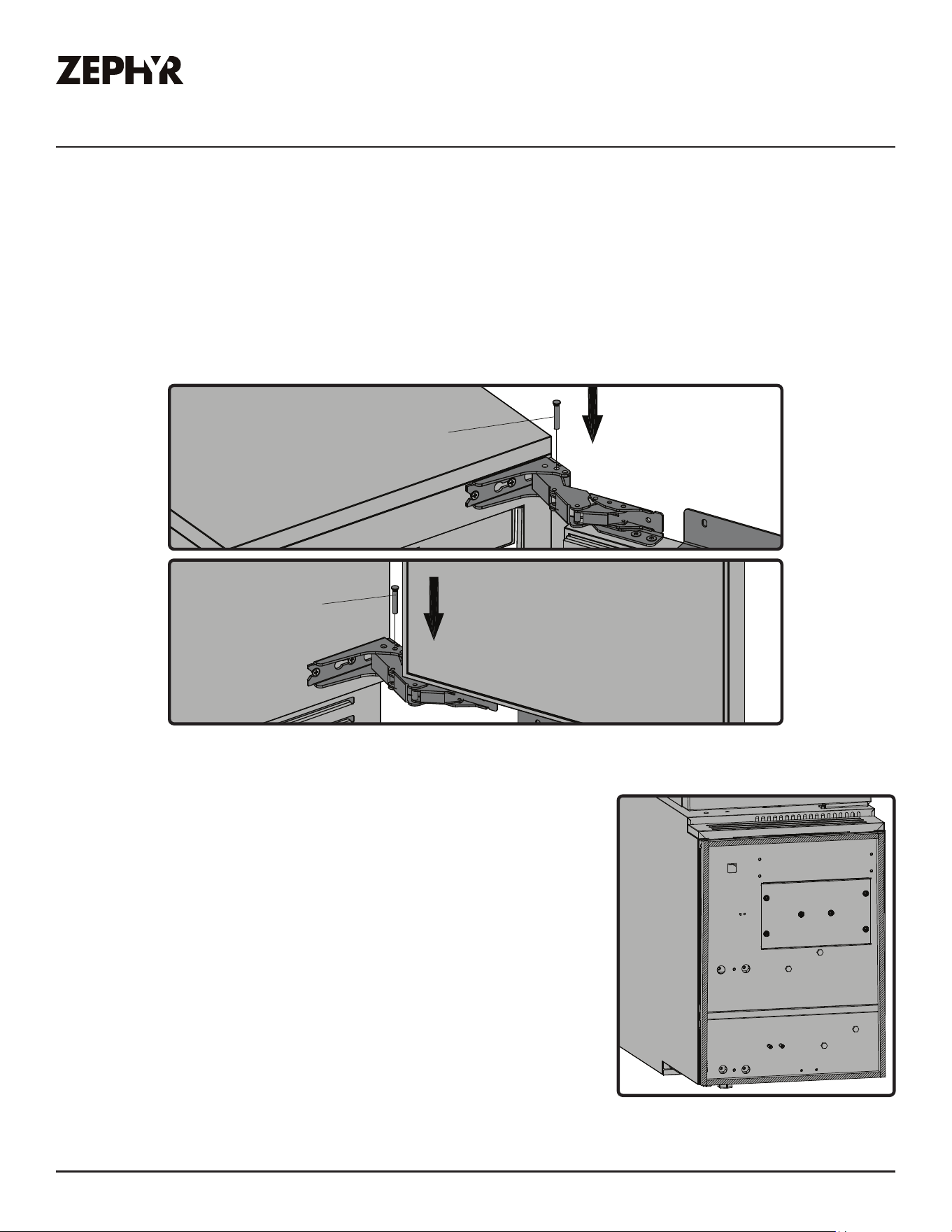 ZEPHYR